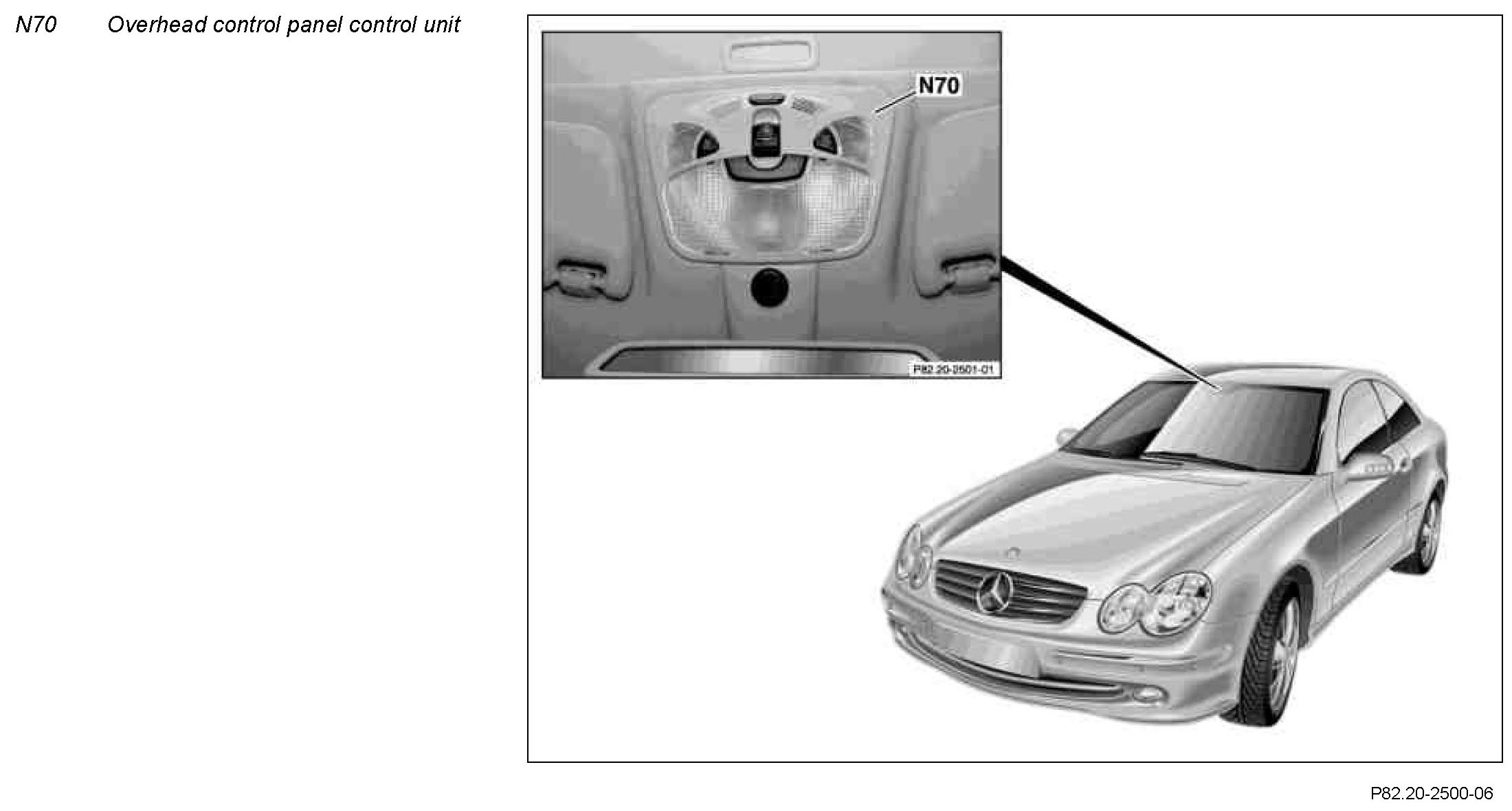 N70 Overhead control panel control unit

N70

P82.20-2501-01

P82.20-2500-06