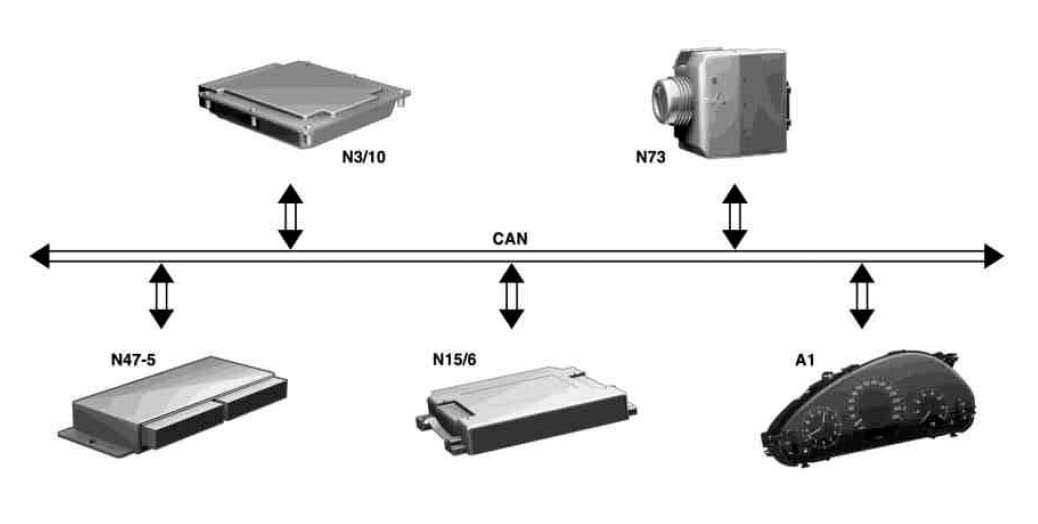 N3/10

N73

CAN

N47-5

N15/6

A1