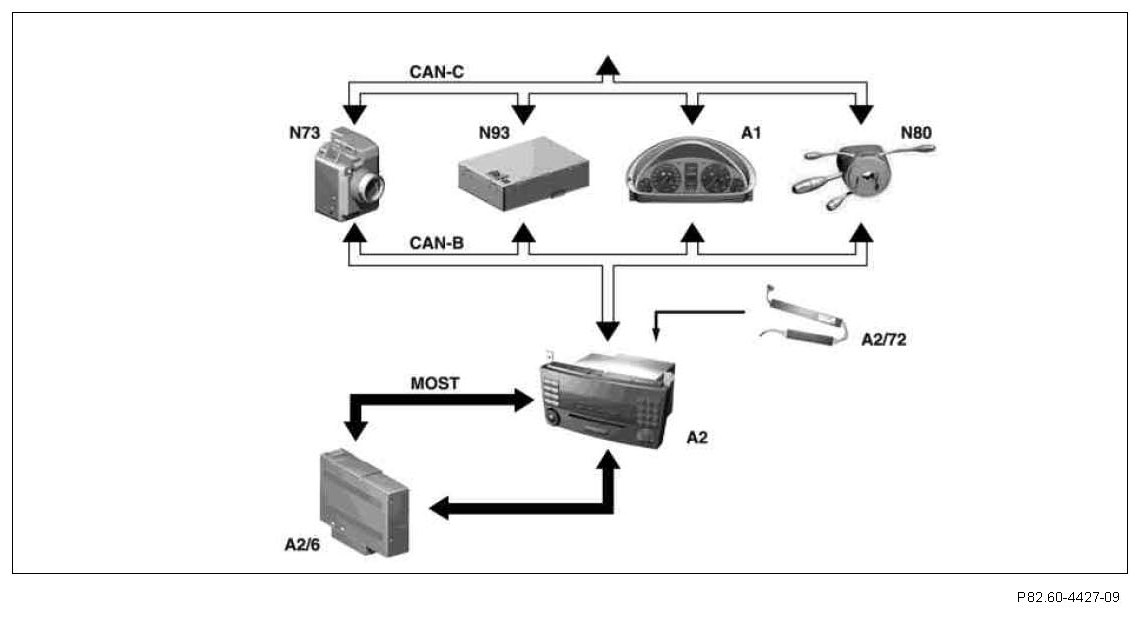 CAN-C

N73
N93
A1
N80

CAN-B

A2/72

MOST

A2

A2/6

P82.60-4427-09