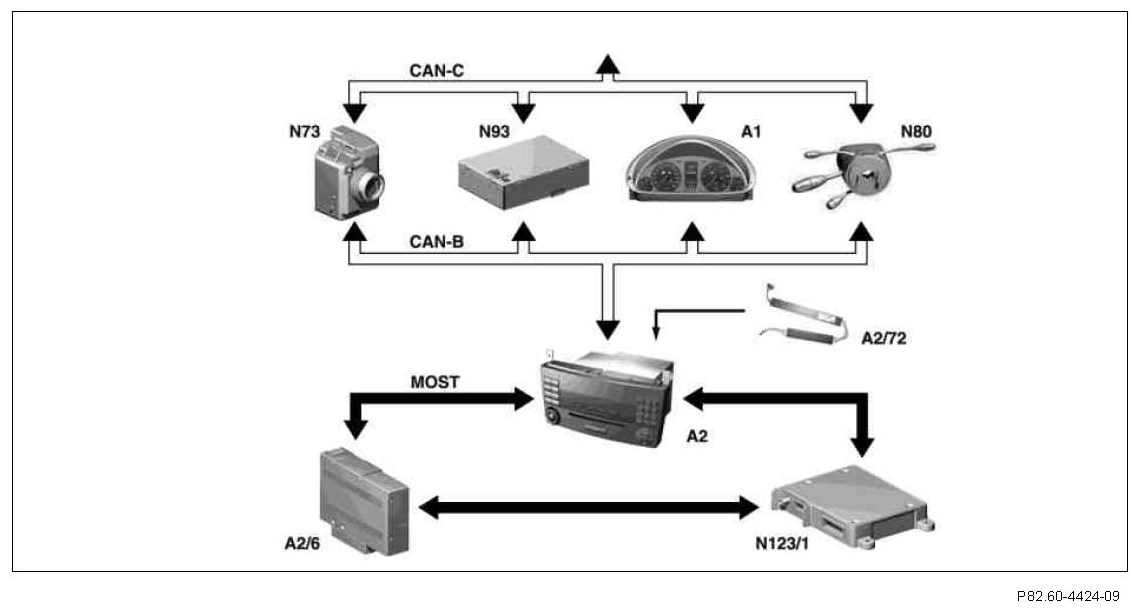 CAN-C

N73

N93

A1

N80

CAN-B

A2/72

MOST

A2

A2/6

N123/1

P82.60-4424-09