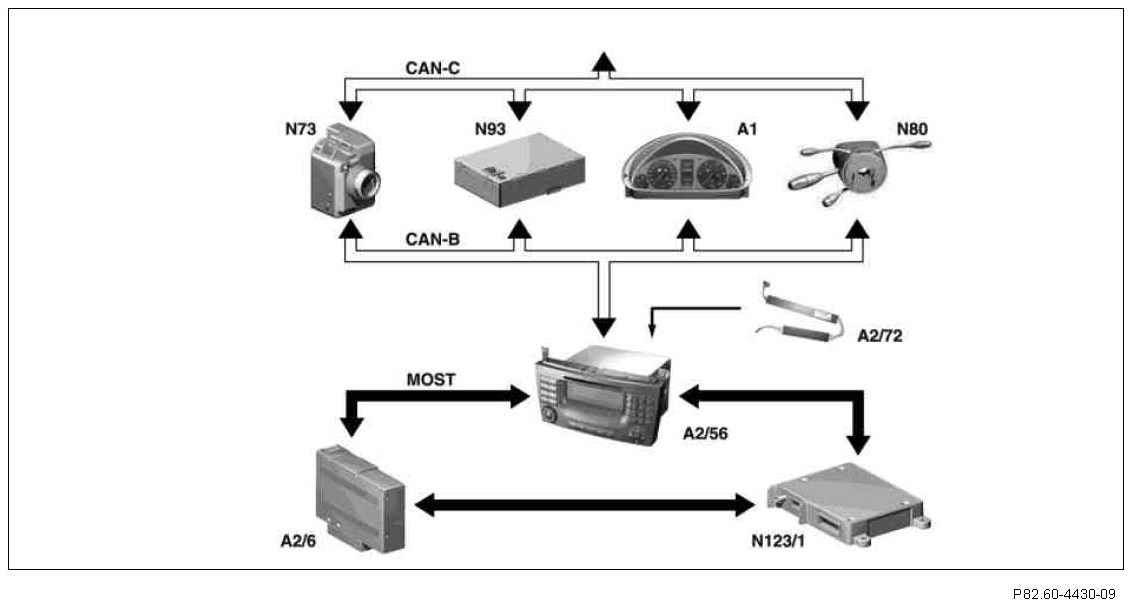 CAN-C
N73
N93
A1
N80
CAN-B
A2/72
MOST
A2/56
A2/6
N123/1
P82.60-4430-09