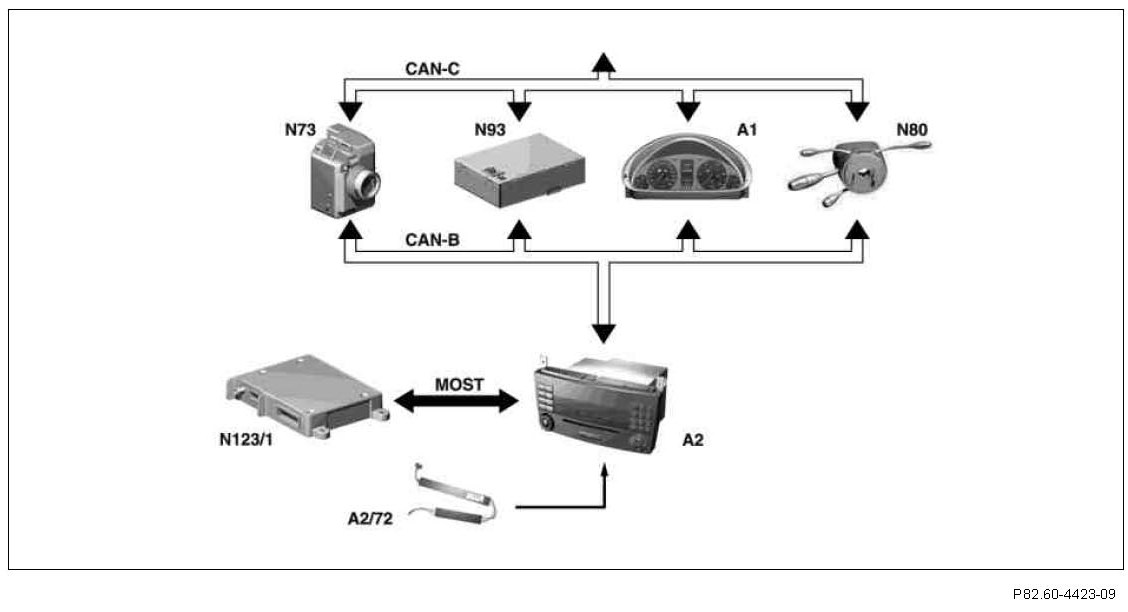 CAN-C
N73
N93
A1
N80
CAN-B
MOST
N123/1
A2
A2/72
P82.60-4423-09