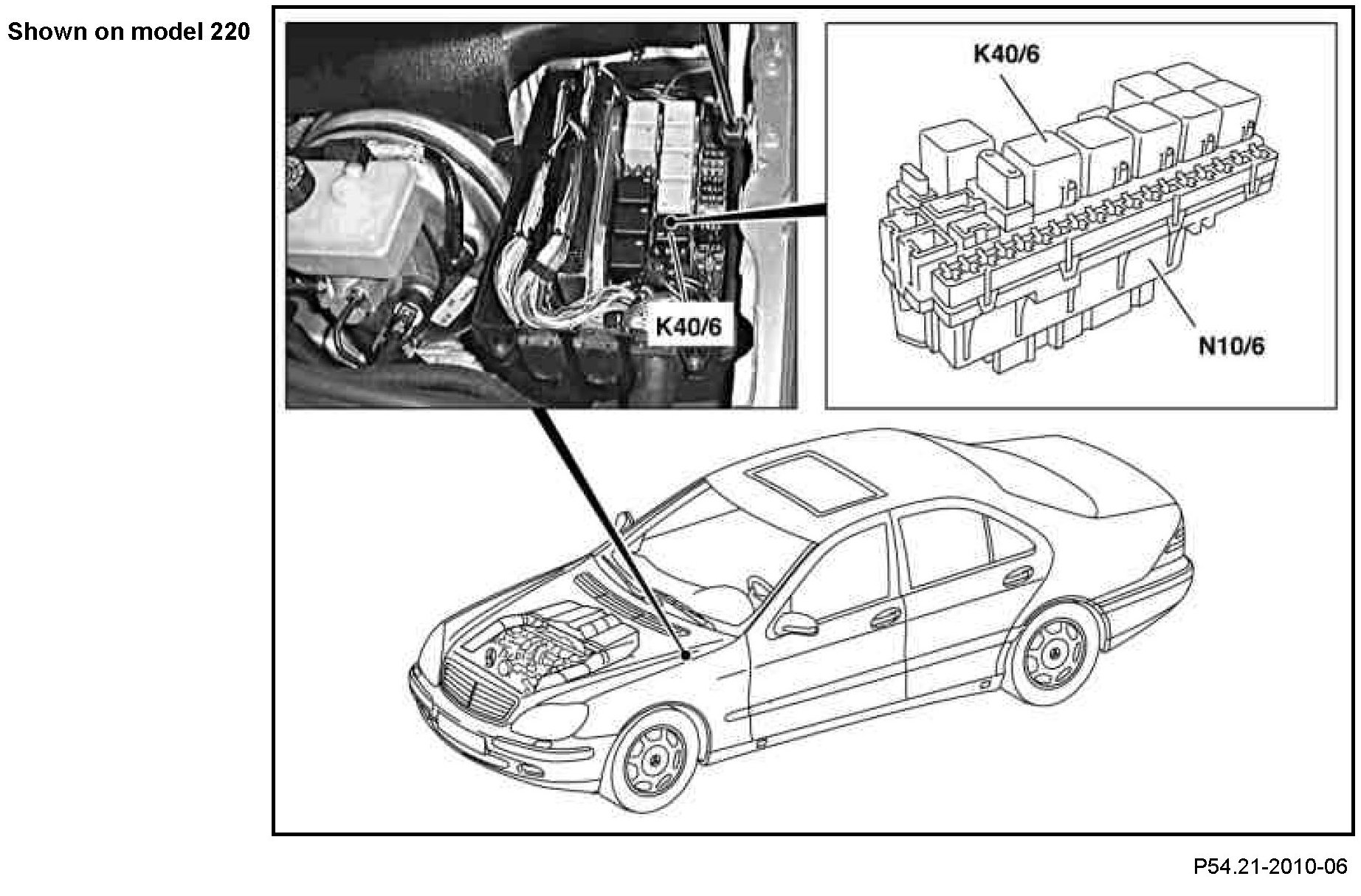 Shown on model 220

K40/6

K40/6

N10/6

P54.21-2010-06