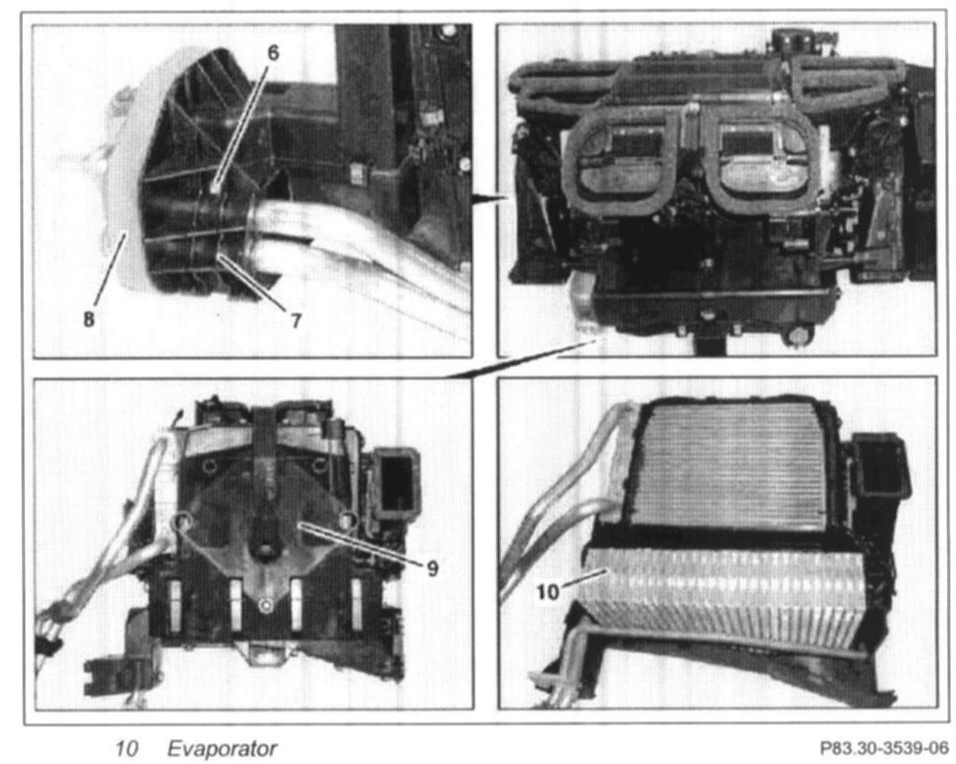 6

8

7

9

10

10 Evaporator

P83.30-3539-06