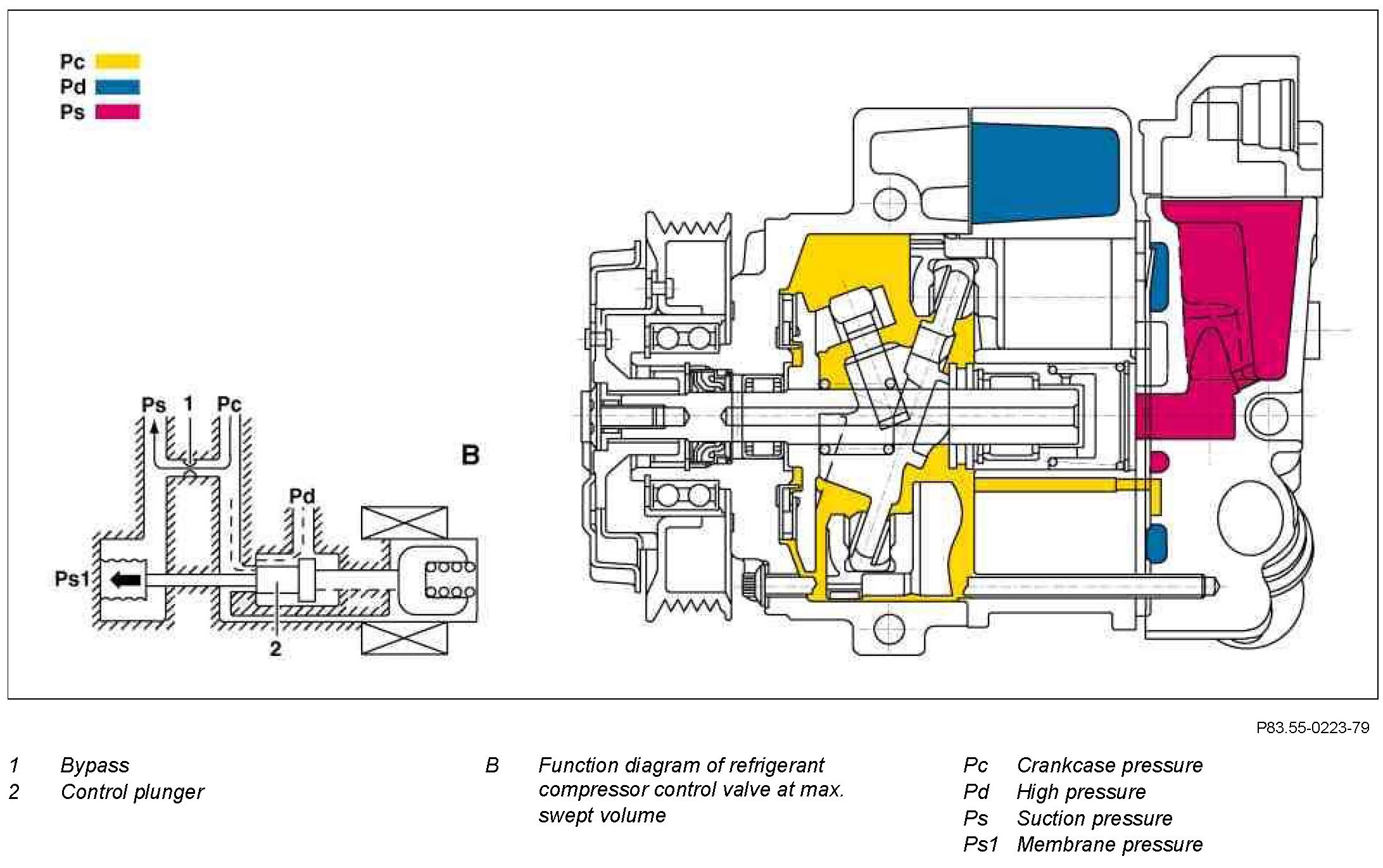 Pc
Pd
Ps

Ps 1 Pc

B

Pd

Ps1

2

P83.55-0223-79

1 Bypass
2 Control plunger

B Function diagram of refrigerant compressor control valve at max. swept volume

Pc Crankcase pressure
Pd High pressure
Ps Suction pressure
Ps1 Membrane pressure