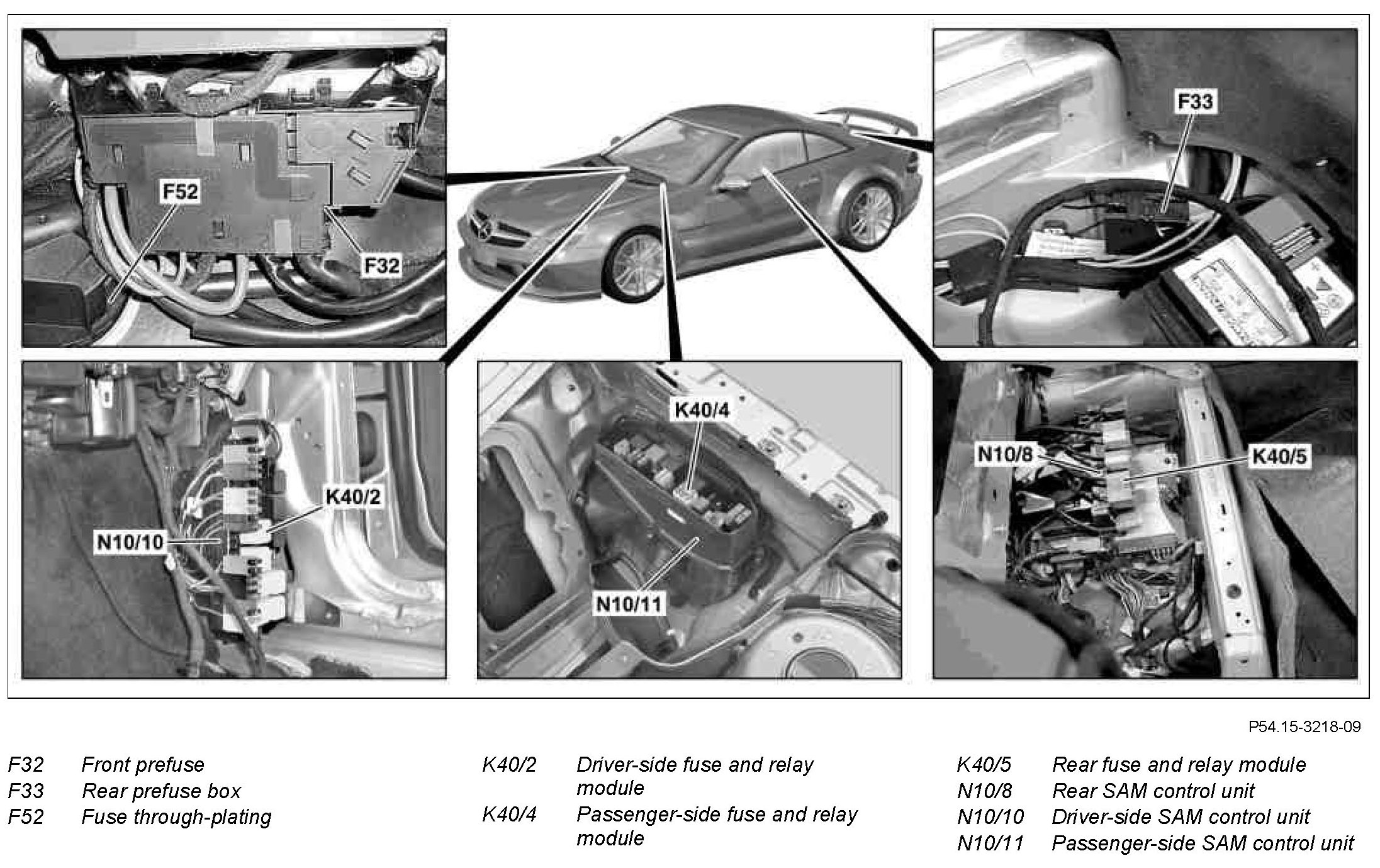 F52

F32

F33

K40/2

N10/10

K40/4

N10/11

N10/8

K40/5

P54.15-3218-09

F32 Front prefuse
F33 Rear prefuse box
F52 Fuse through-plating

K40/2 Driver-side fuse and relay module
K40/4 Passenger-side fuse and relay module

K40/5 Rear fuse and relay module
N10/8 Rear SAM control unit
N10/10 Driver-side SAM control unit
N10/11 Passenger-side SAM control unit