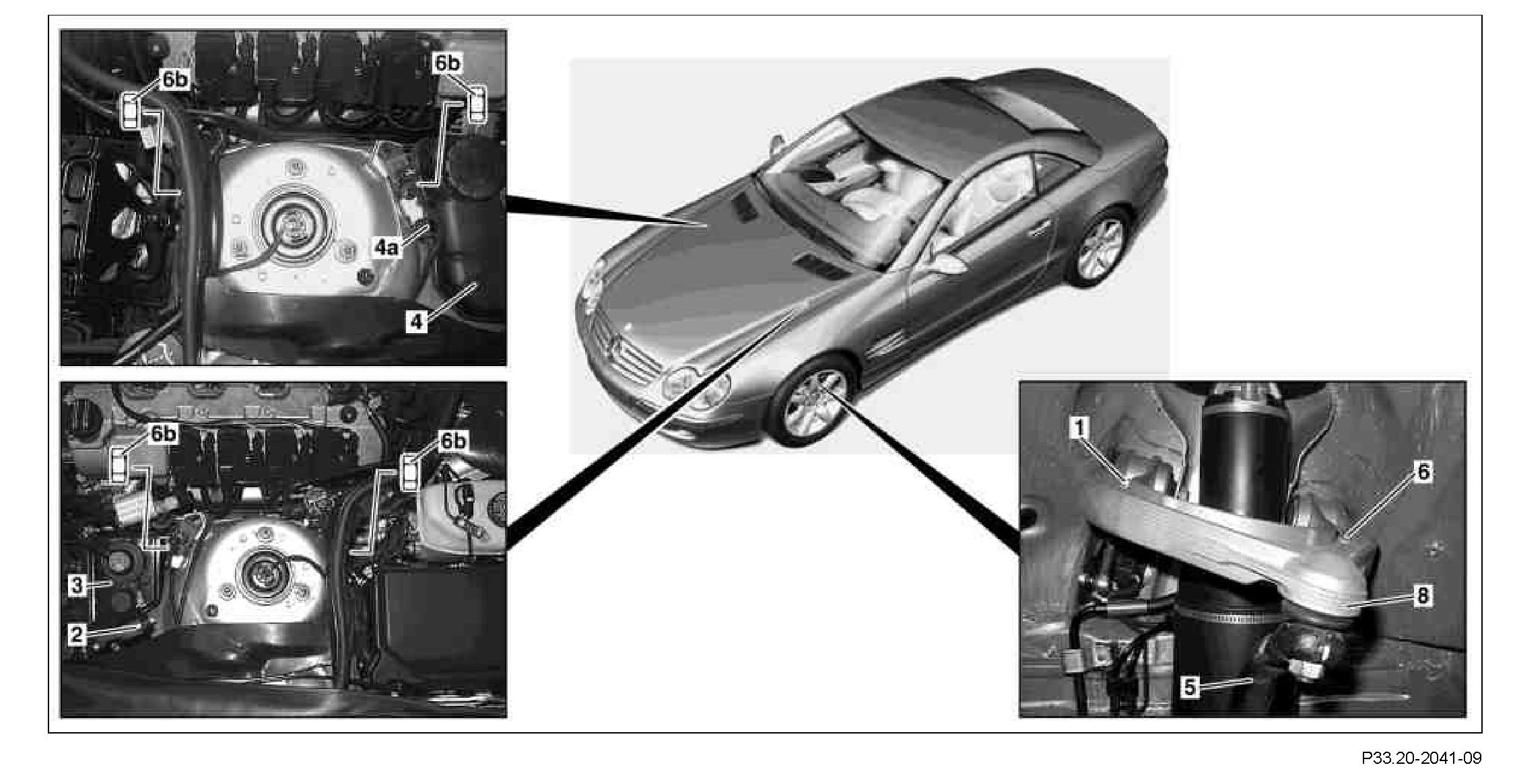 6b
6b
4a
4
6b
6b
3
2
1
6
8
5
P33.20-2041-09