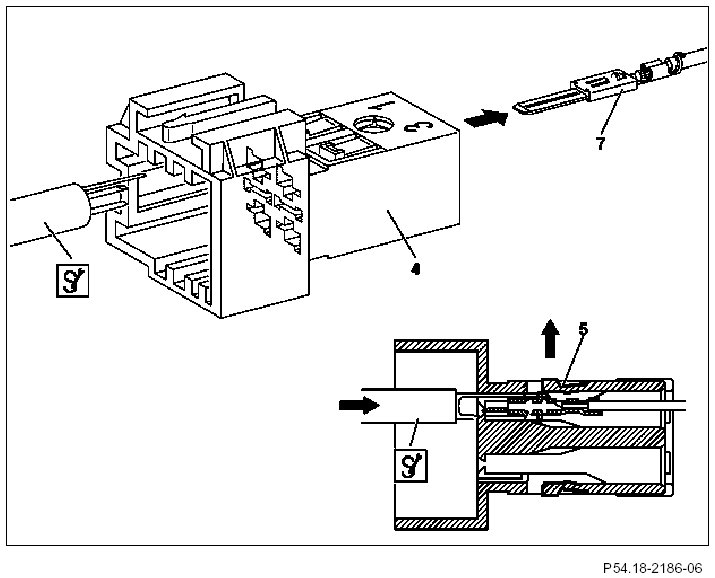 3

7

4

5

P54.18-2186-06