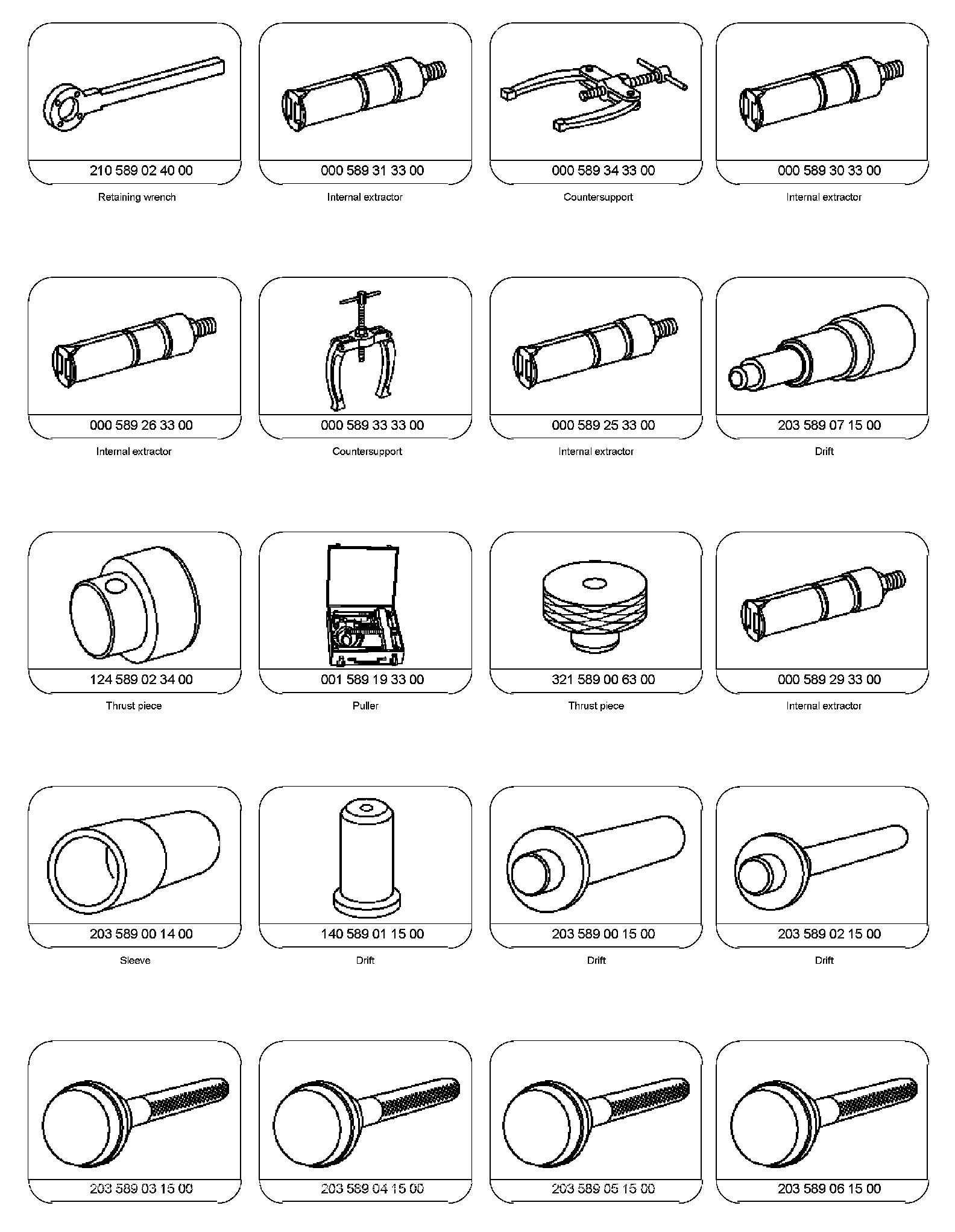 210 589 02 40 00
Retaining wrench

000 589 31 33 00
Internal extractor

000 589 34 33 00
Countersupport

000 589 30 33 00
Internal extractor

000 589 26 33 00
Internal extractor

000 589 33 33 00
Countersupport

000 589 25 33 00
Internal extractor

203 589 07 15 00
Drift

124 589 02 34 00
Thrust piece

001 589 19 33 00
Puller

321 589 00 63 00
Thrust piece

000 589 29 33 00
Internal extractor

203 589 00 14 00
Sleeve

140 589 01 15 00
Drift

203 589 00 15 00
Drift

203 589 02 15 00
Drift

203 589 03 15 00

203 589 04 15 00

203 589 05 15 00

203 589 06 15 00