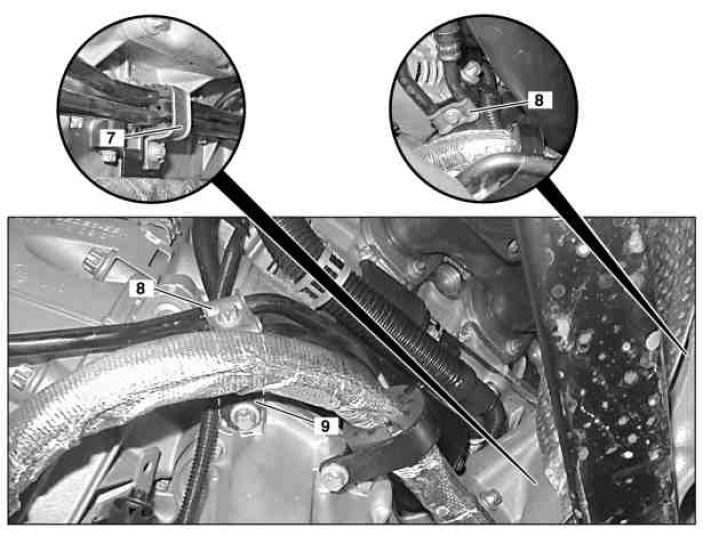 7
8
8
9