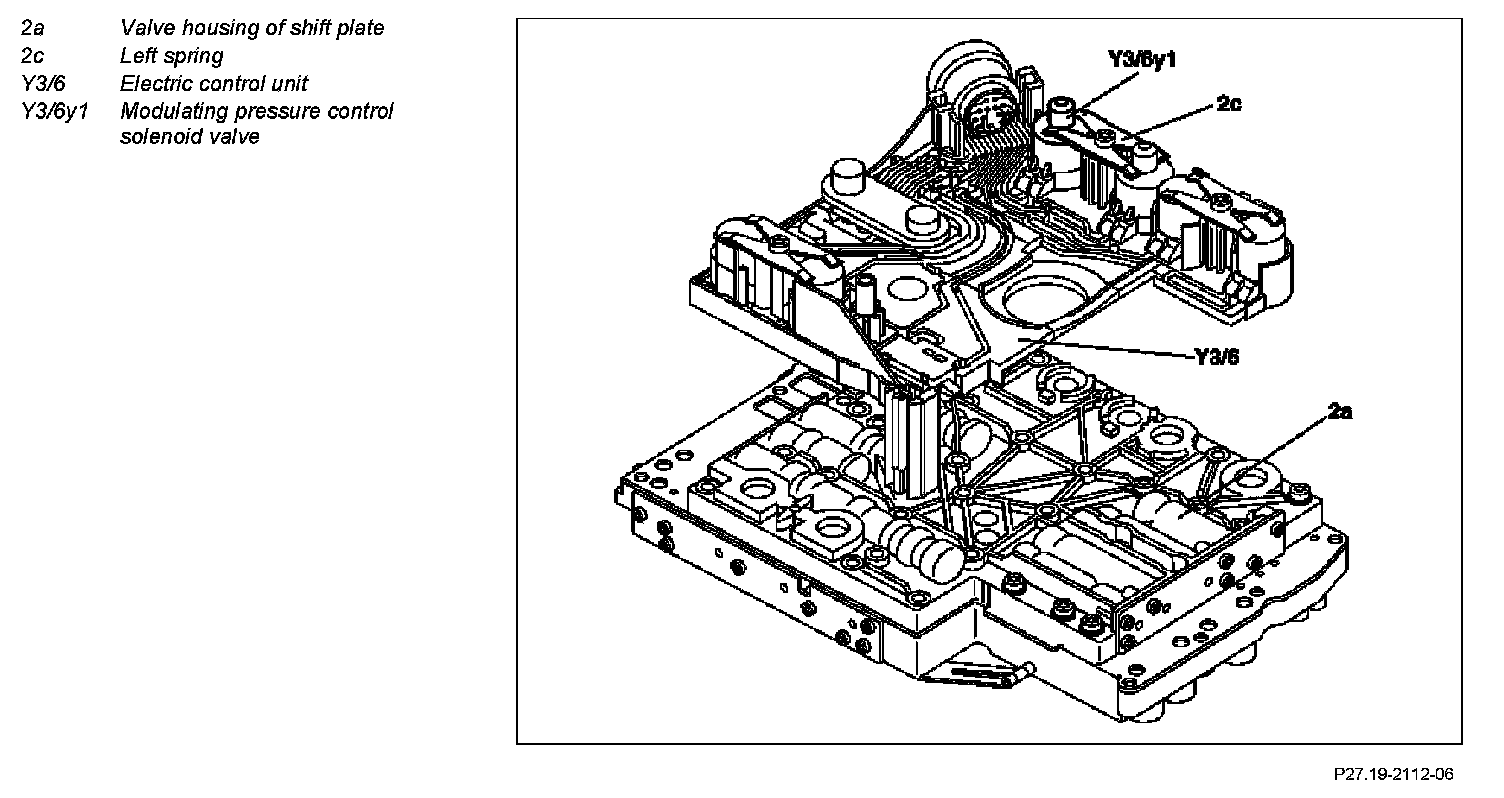 2a Valve housing of shift plate
2c Left spring
Y3/6 Electric control unit
Y3/6y1 Modulating pressure control solenoid valve

Y3/6y1
2c
Y3/6
2a

P27.19-2112-06