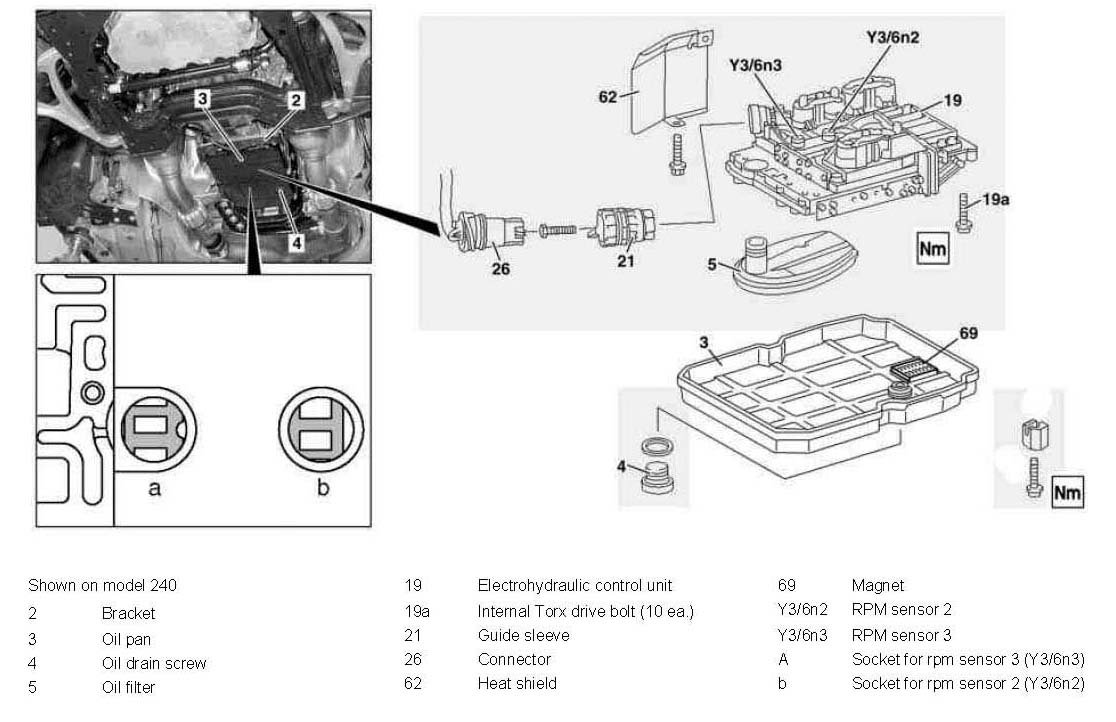 3
2
4
a
b
62
Y3/6n3
Y3/6n2
19
19a
Nm
26
21
5
3
69
4
Nm

Shown on model 240
2 Bracket
3 Oil pan
4 Oil drain screw
5 Oil filter

19 Electrohydraulic control unit
19a Internal Torx drive bolt (10 ea.)
21 Guide sleeve
26 Connector
62 Heat shield

69 Magnet
Y3/6n2 RPM sensor 2
Y3/6n3 RPM sensor 3
A Socket for rpm sensor 3 (Y3/6n3)
b Socket for rpm sensor 2 (Y3/6n2)