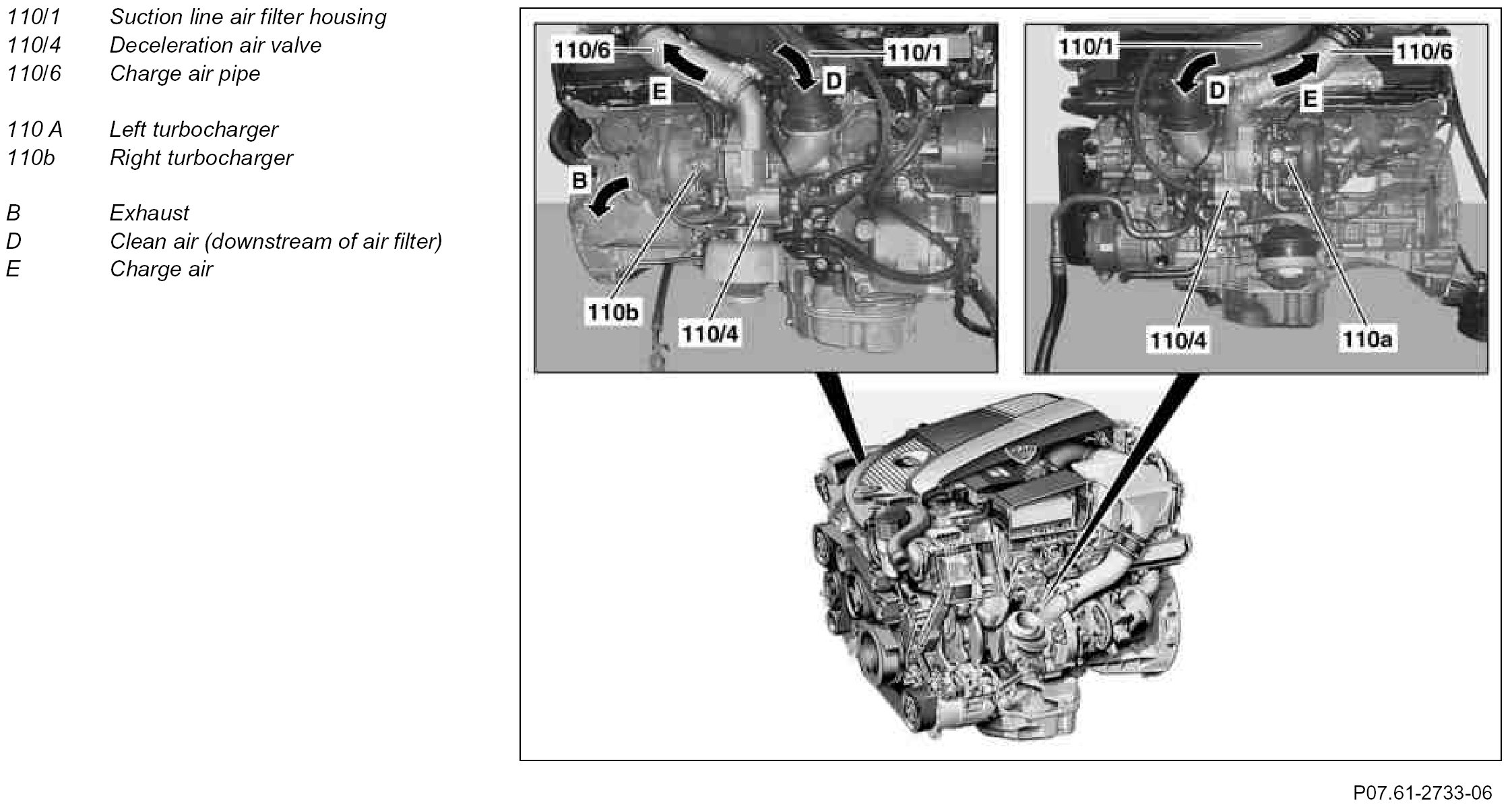 110/1 Suction line air filter housing
110/4 Deceleration air valve
110/6 Charge air pipe

110 A Left turbocharger
110b Right turbocharger

B Exhaust
D Clean air (downstream of air filter)
E Charge air

110/6
110/1
E
D
B
110b
110/4

110/1
110/6
D
E
110/4
110a

P07.61-2733-06