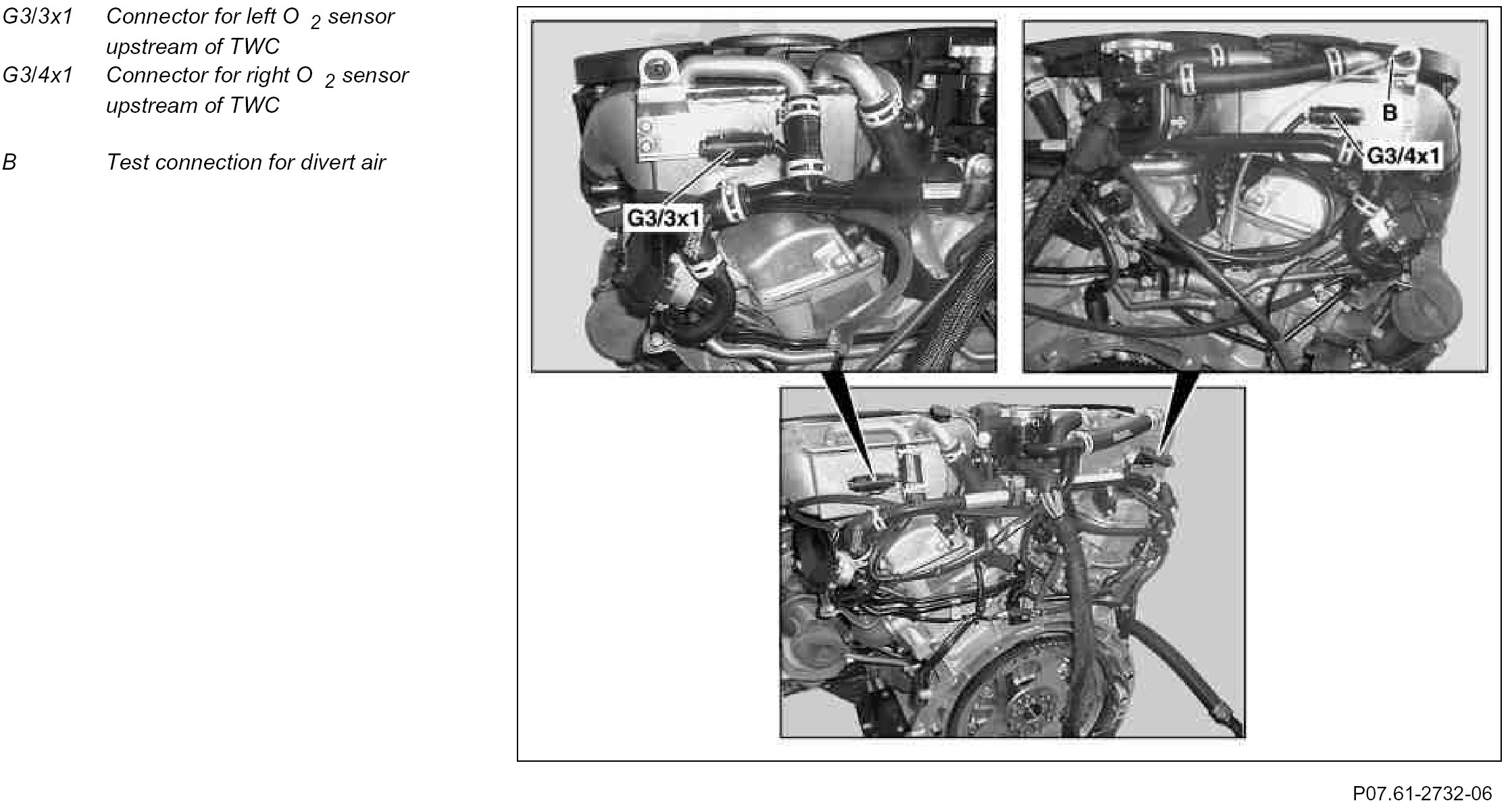 G3/3x1 Connector for left $O_2$ sensor upstream of TWC
G3/4x1 Connector for right $O_2$ sensor upstream of TWC

B Test connection for divert air

G3/3x1

B

G3/4x1

P07.61-2732-06