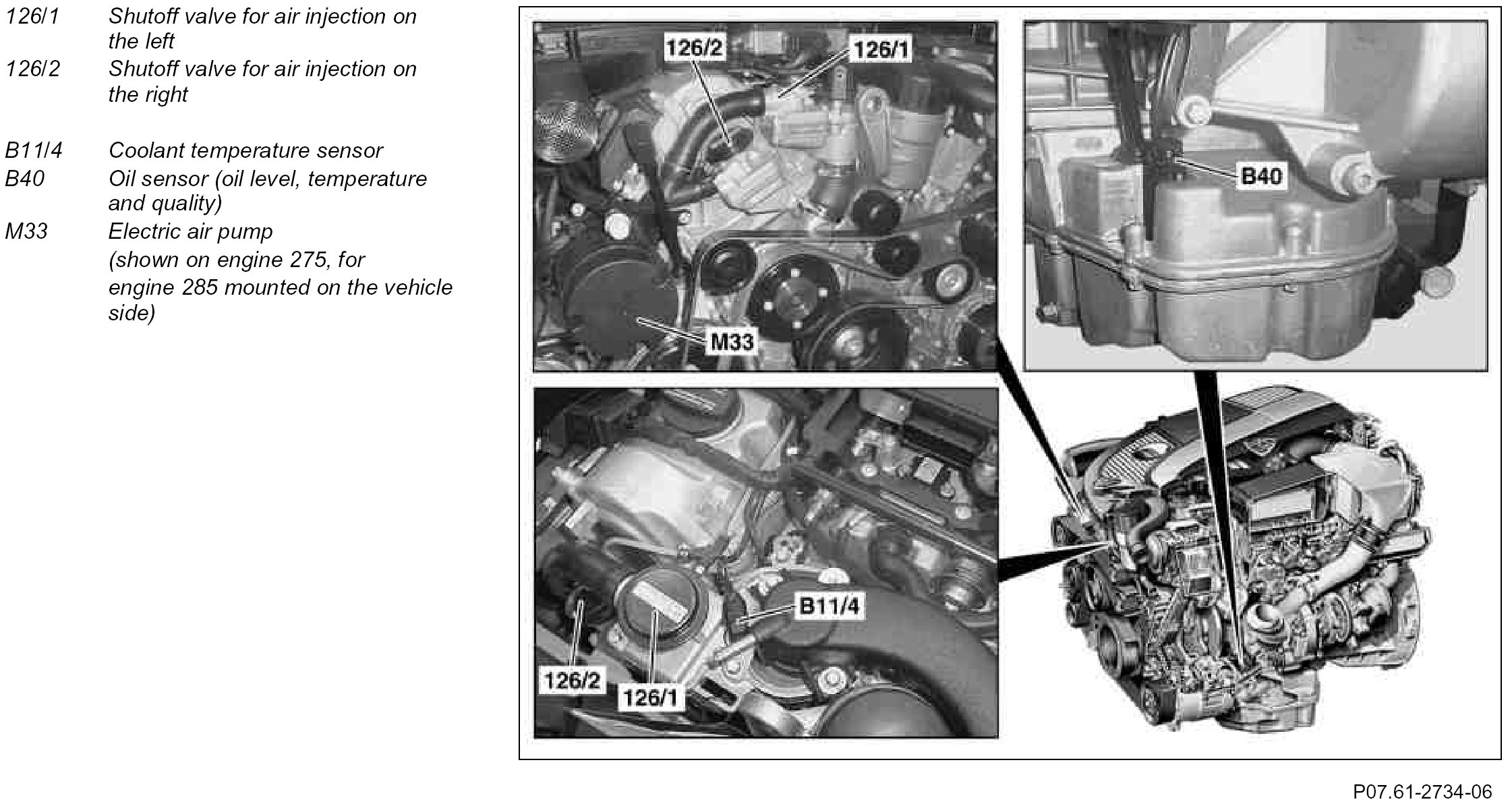 126/1 Shutoff valve for air injection on the left
126/2 Shutoff valve for air injection on the right

B11/4 Coolant temperature sensor
B40 Oil sensor (oil level, temperature and quality)
M33 Electric air pump (shown on engine 275, for engine 285 mounted on the vehicle side)

126/2
126/1
M33
B40
B11/4
126/2
126/1

P07.61-2734-06