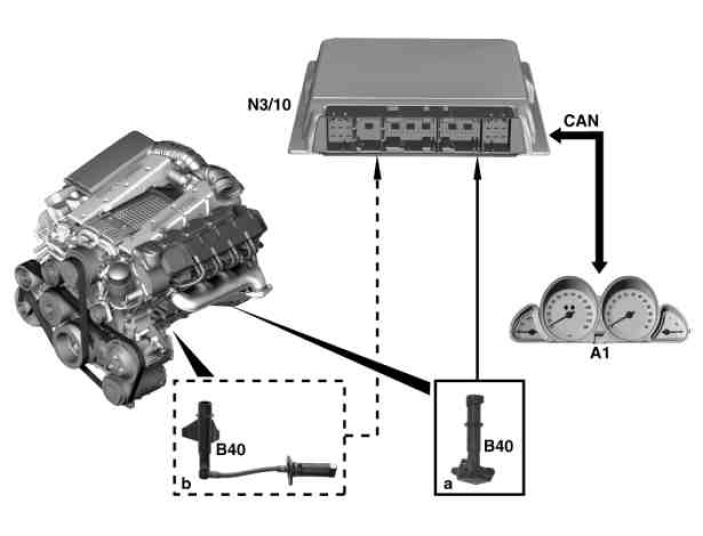 N3/10

CAN

A1

B40

b

B40

a