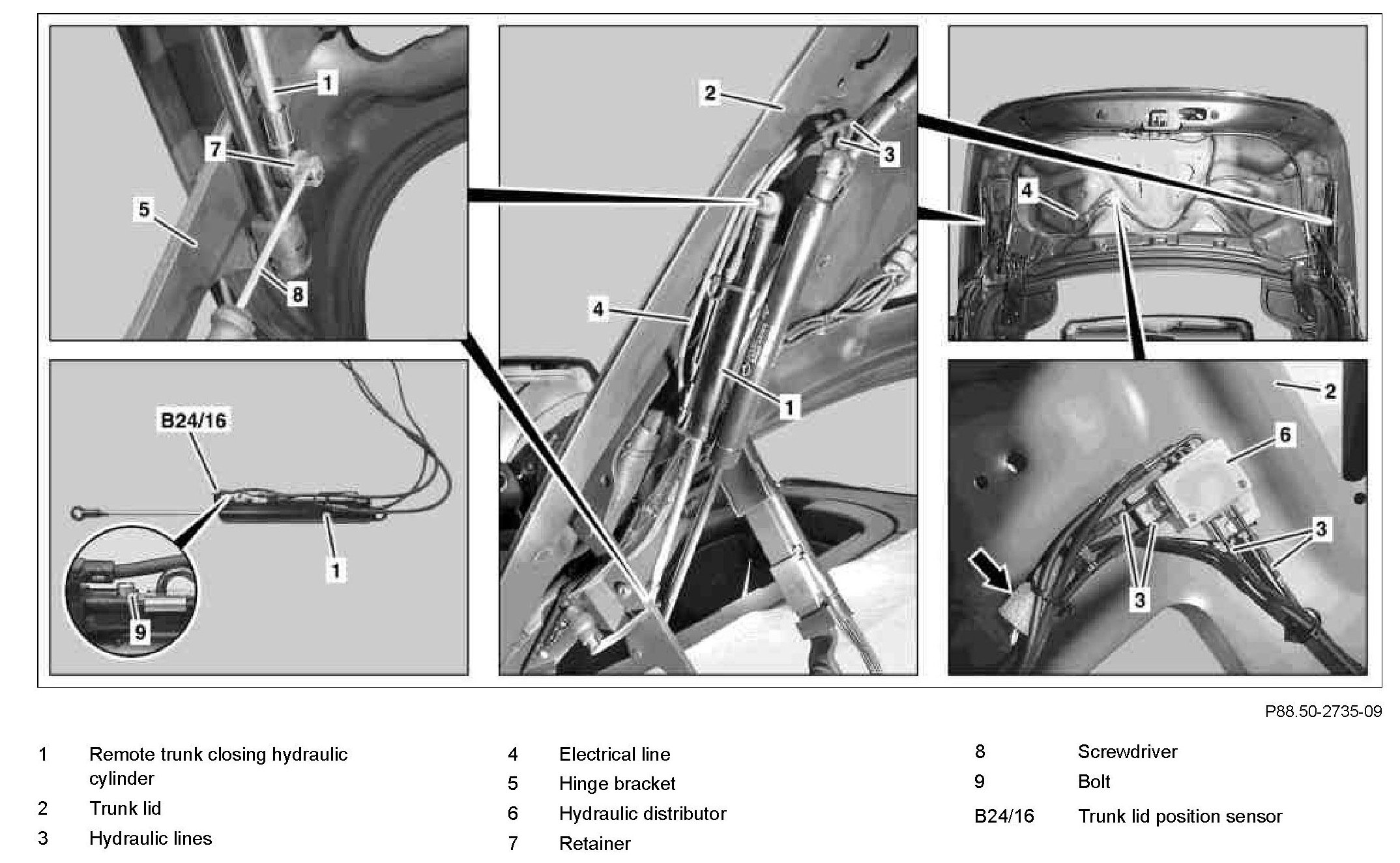 1
7
5
8
B24/16
1
9
2
3
4
1
4
2
6
3
3

P88.50-2735-09

1 Remote trunk closing hydraulic cylinder
2 Trunk lid
3 Hydraulic lines

4 Electrical line
5 Hinge bracket
6 Hydraulic distributor
7 Retainer

8 Screwdriver
9 Bolt
B24/16 Trunk lid position sensor