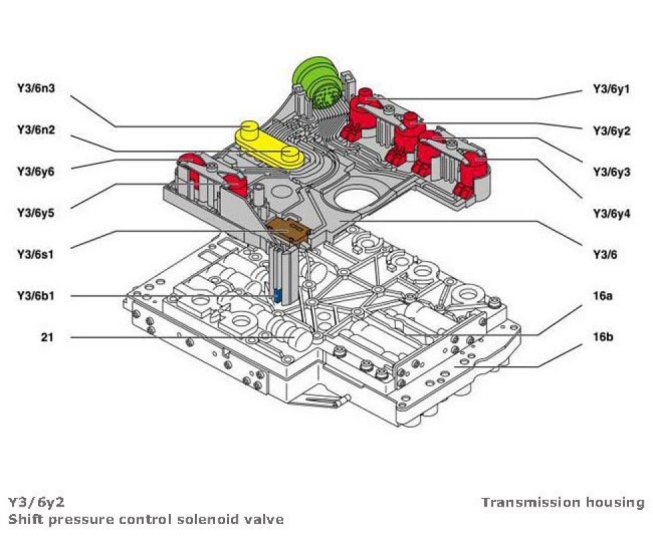 Y3/6n3
Y3/6n2
Y3/6y6
Y3/6y5
Y3/6s1
Y3/6b1
21

Y3/6y1
Y3/6y2
Y3/6y3
Y3/6y4
Y3/6
16a
16b

Y3/6y2
Shift pressure control solenoid valve

Transmission housing