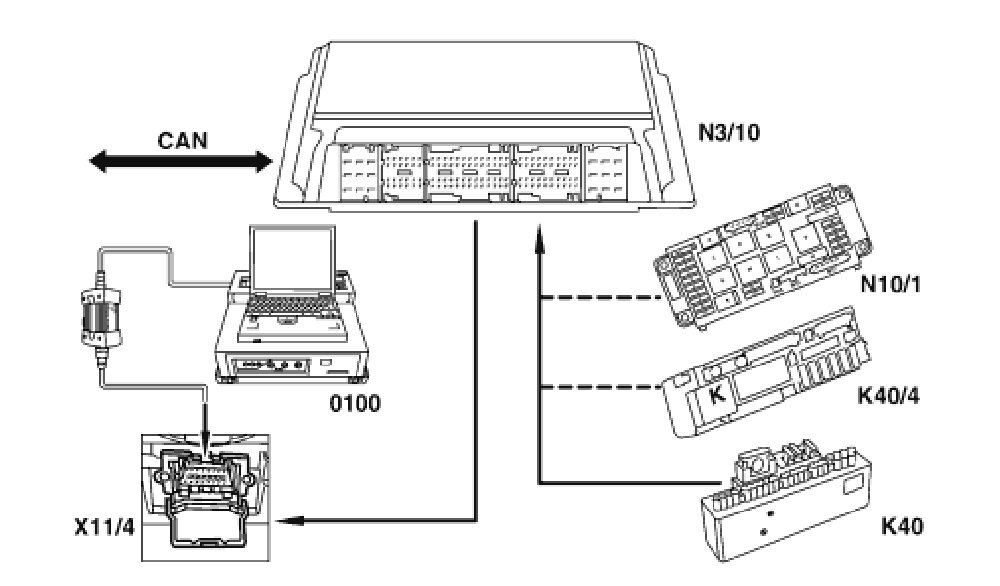 CAN
N3/10
N10/1
0100
K
K40/4
X11/4
K40