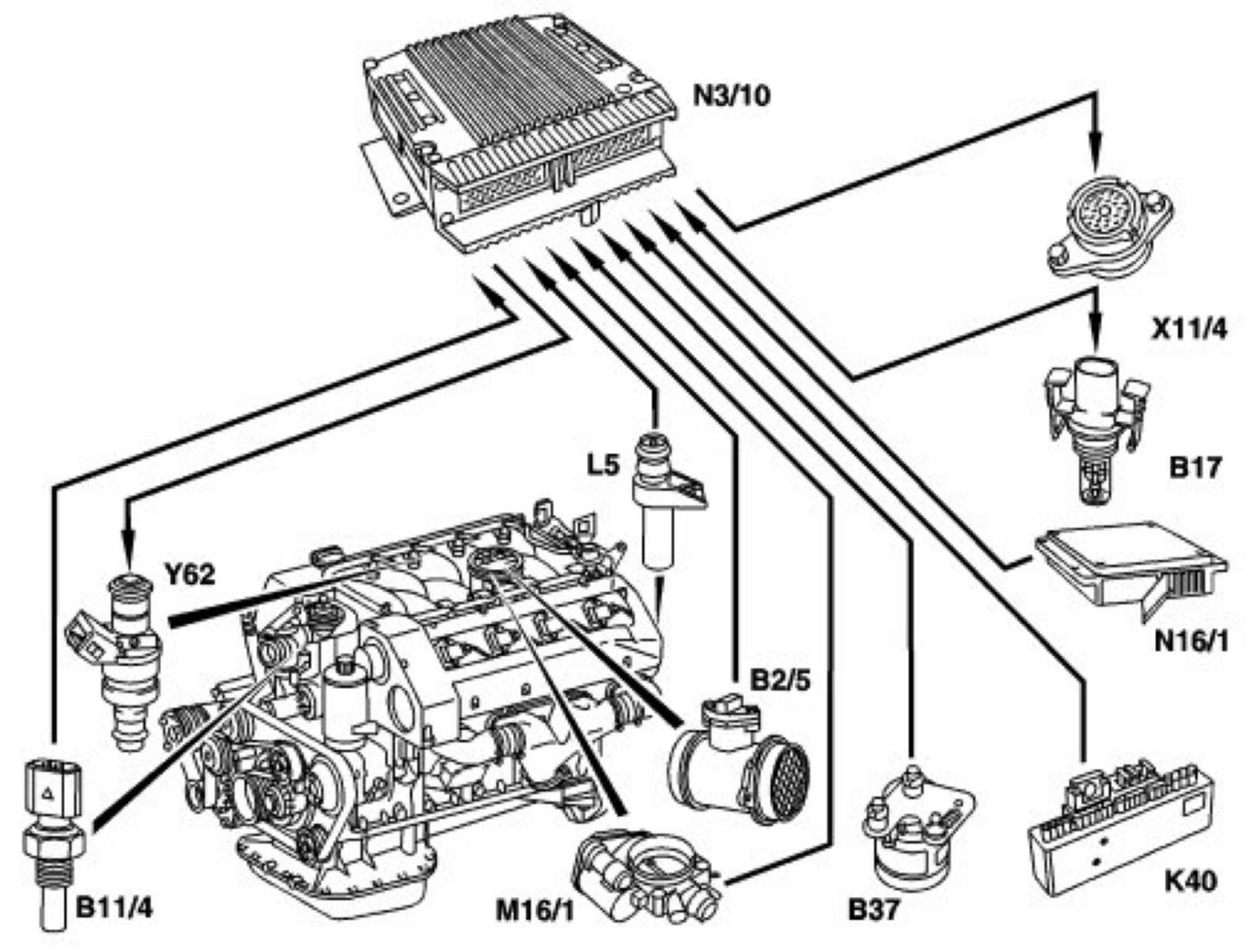 N3/10

X11/4

B17

L5

Y62

N16/1

B2/5

B11/4

M16/1

B37

K40