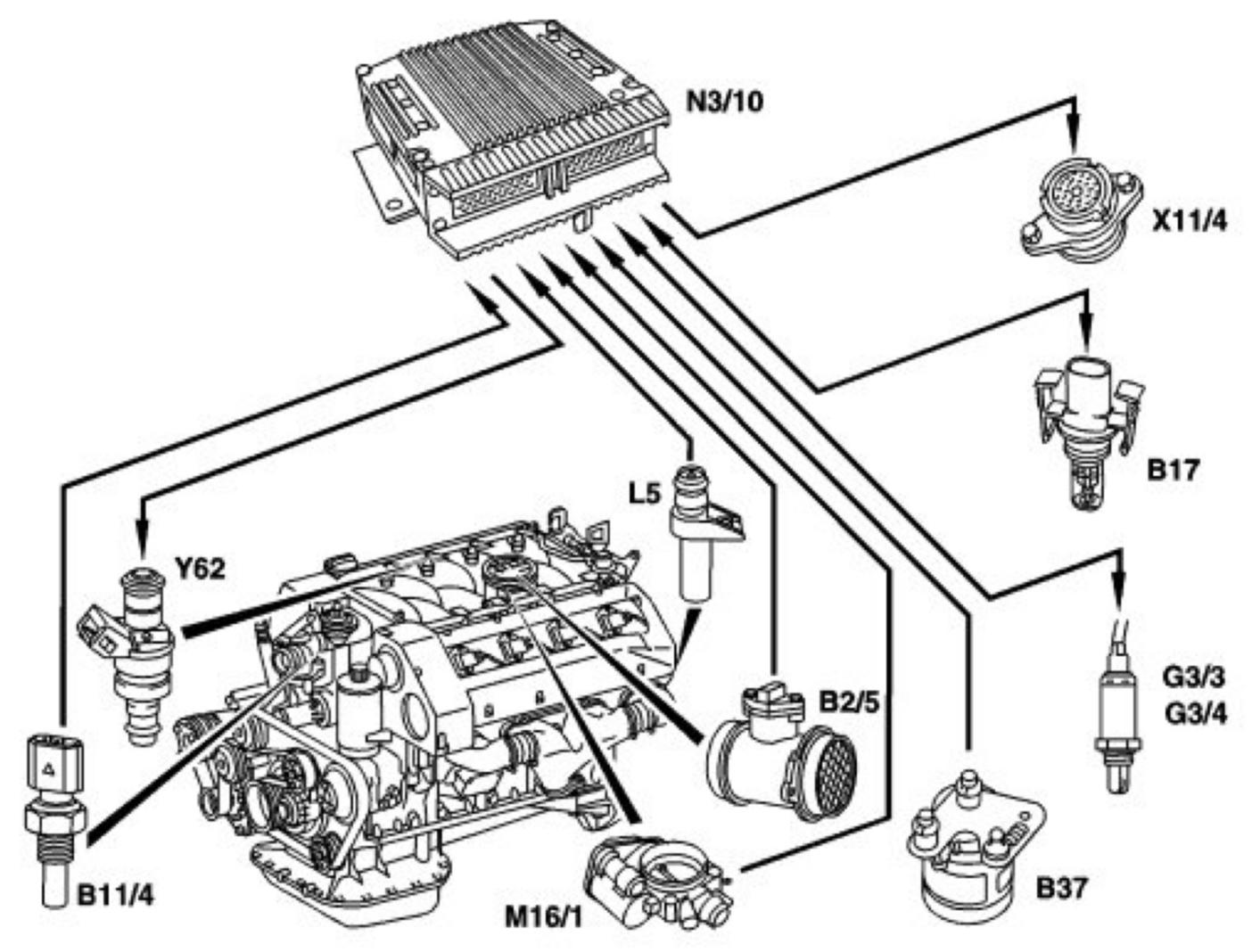 N3/10
X11/4
B17
L5
Y62
B2/5
G3/3
G3/4
B11/4
M16/1
B37