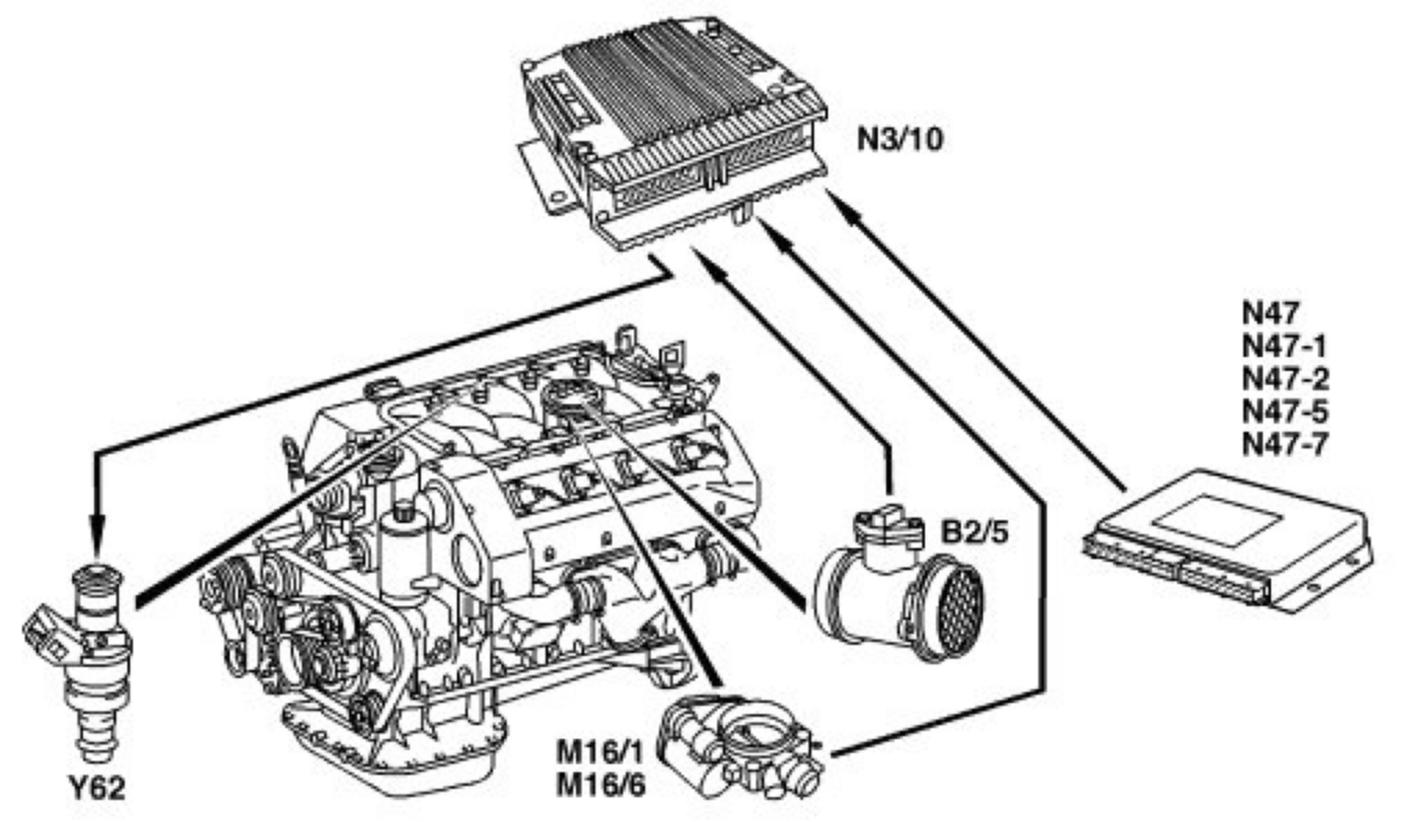 N3/10

N47
N47-1
N47-2
N47-5
N47-7

B2/5

Y62

M16/1
M16/6