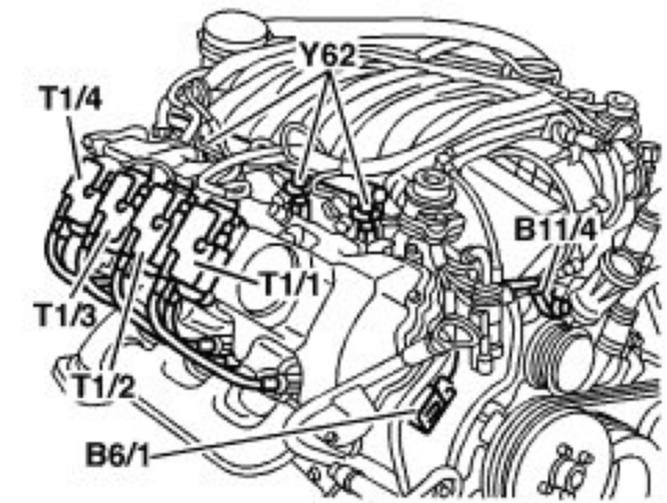 Y62
T1/4
B11/4
T1/1
T1/3
T1/2
B6/1