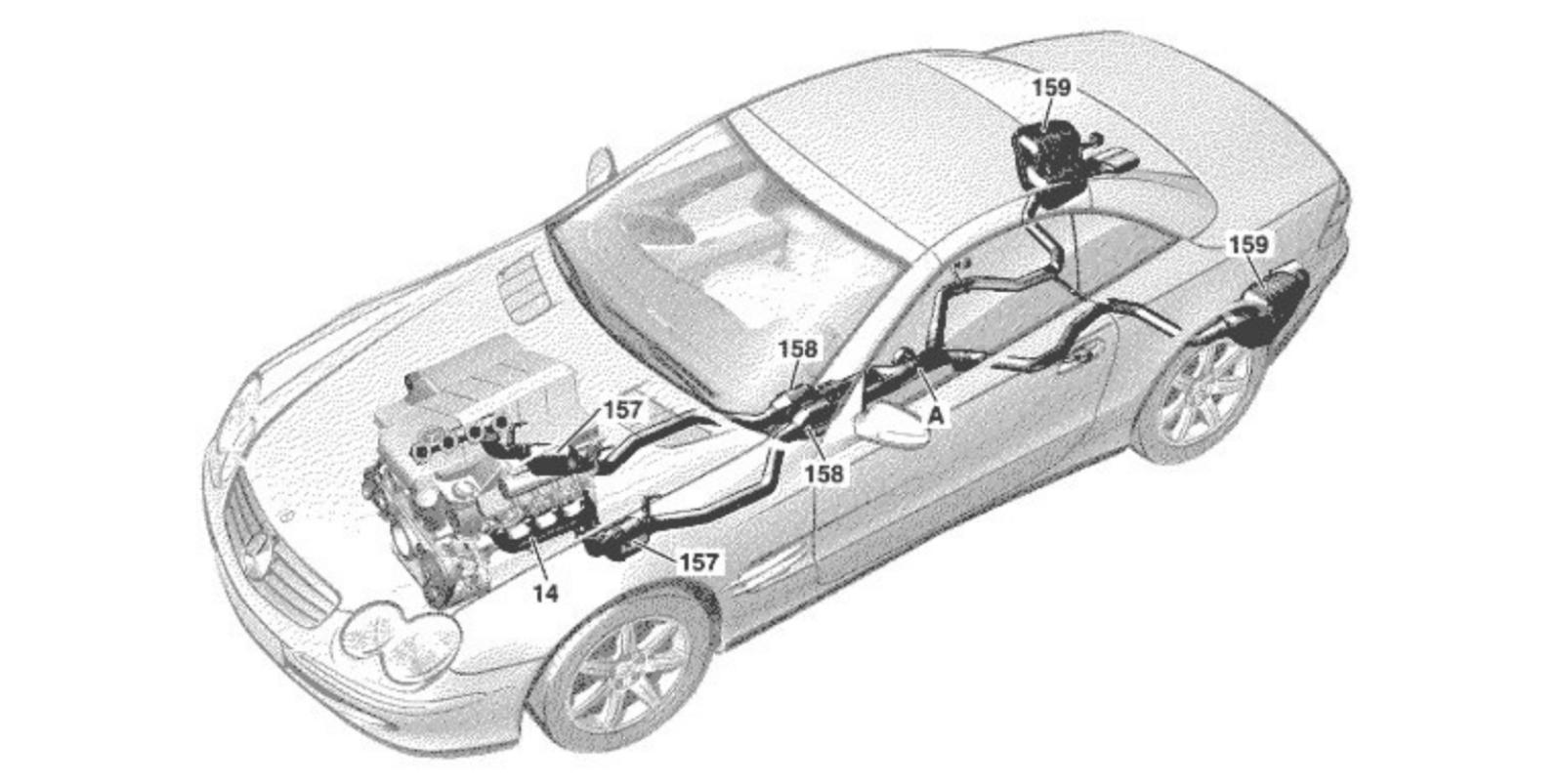 159
159
158
157
A
158
157
14