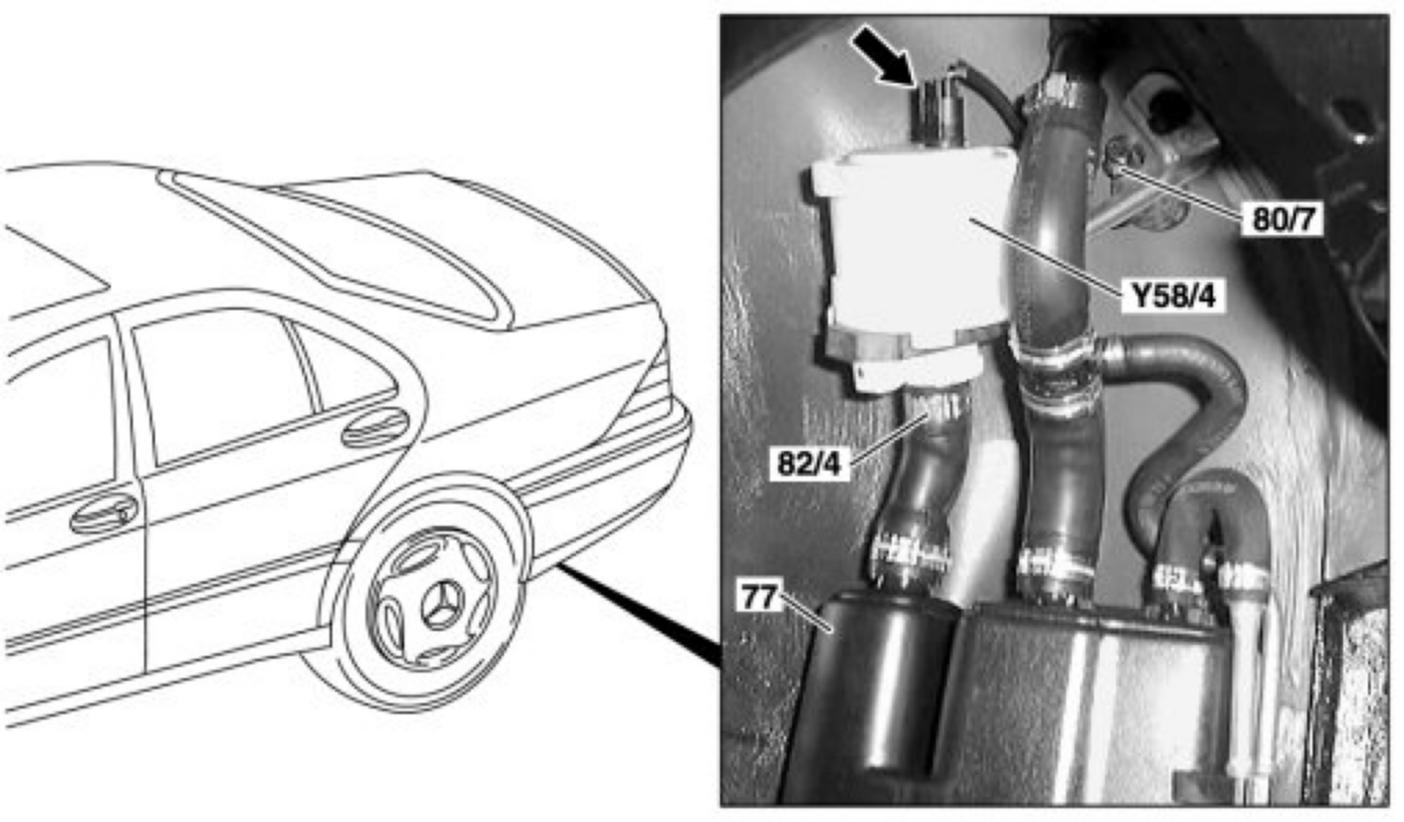 80/7
Y58/4
82/4
77