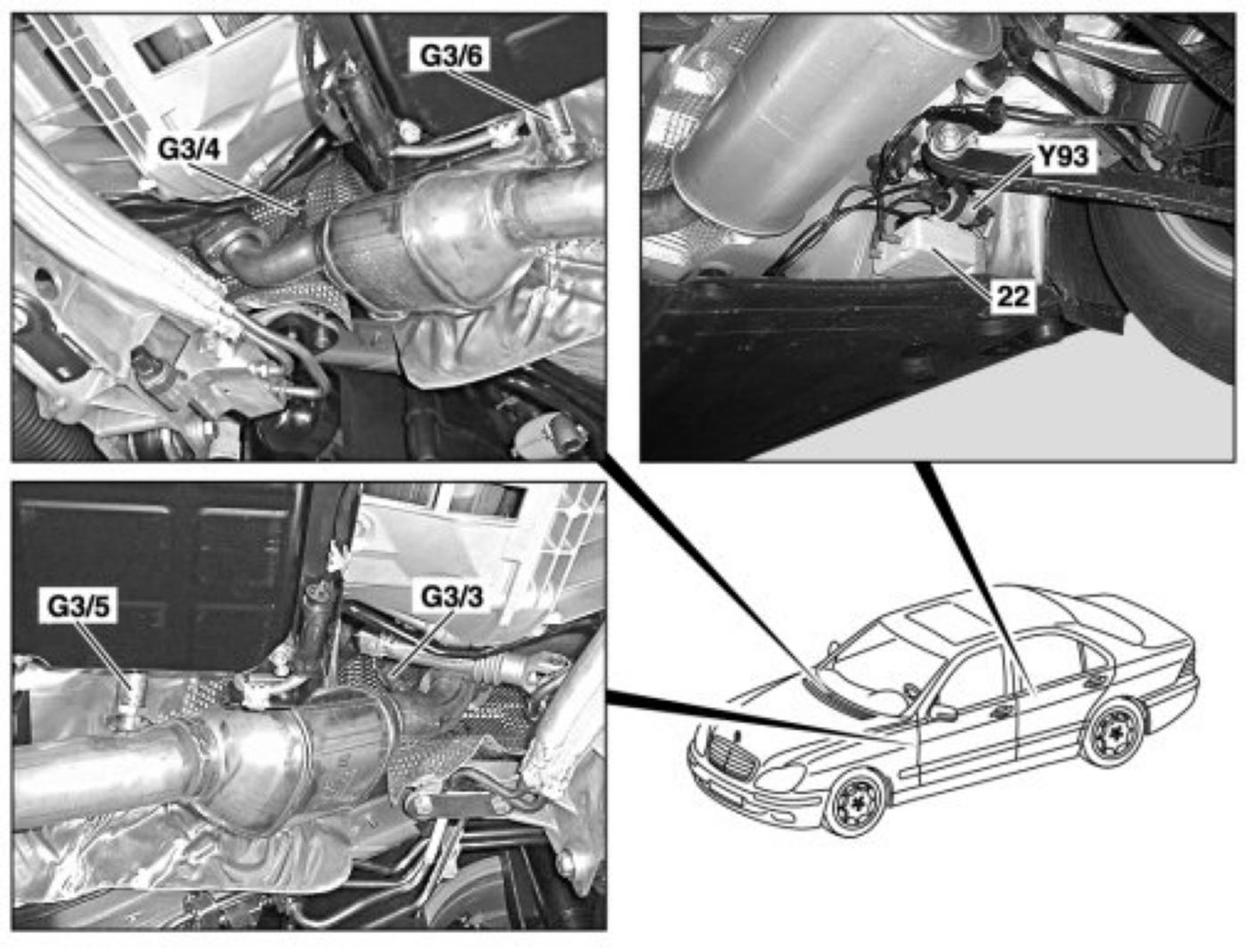 G3/6
G3/4
Y93
22
G3/5
G3/3