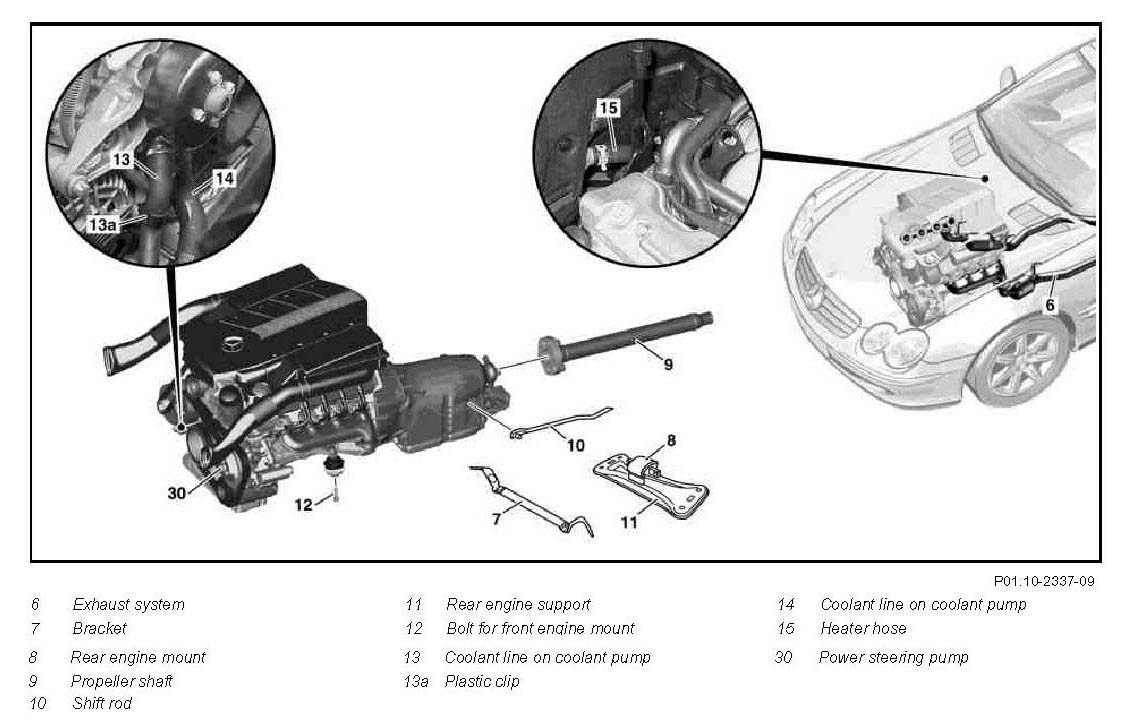 13
14
13a
15
6
9
10
8
30
12
7
11

P01.10-2337-09

6 Exhaust system
7 Bracket
8 Rear engine mount
9 Propeller shaft
10 Shift rod

11 Rear engine support
12 Bolt for front engine mount
13 Coolant line on coolant pump
13a Plastic clip

14 Coolant line on coolant pump
15 Heater hose
30 Power steering pump