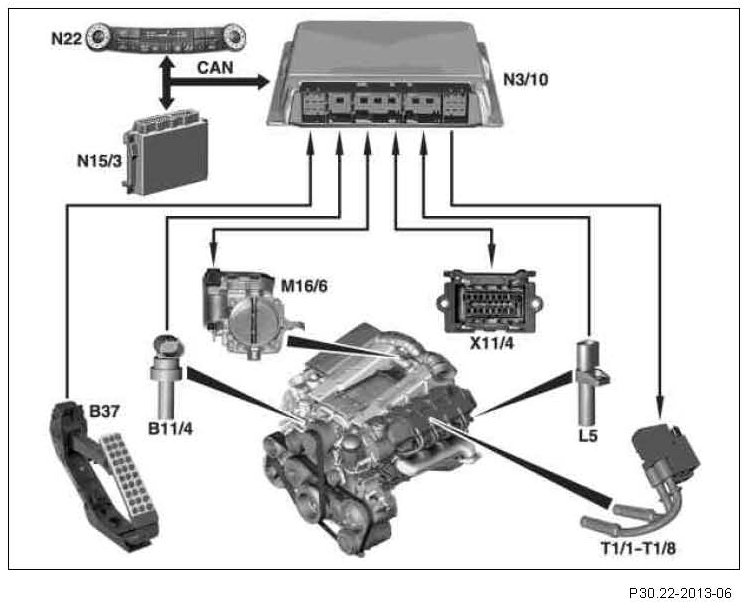 N22
CAN
N3/10
N15/3
M16/6
X11/4
B37
B11/4
L5
T1/1–T1/8

P30.22-2013-06