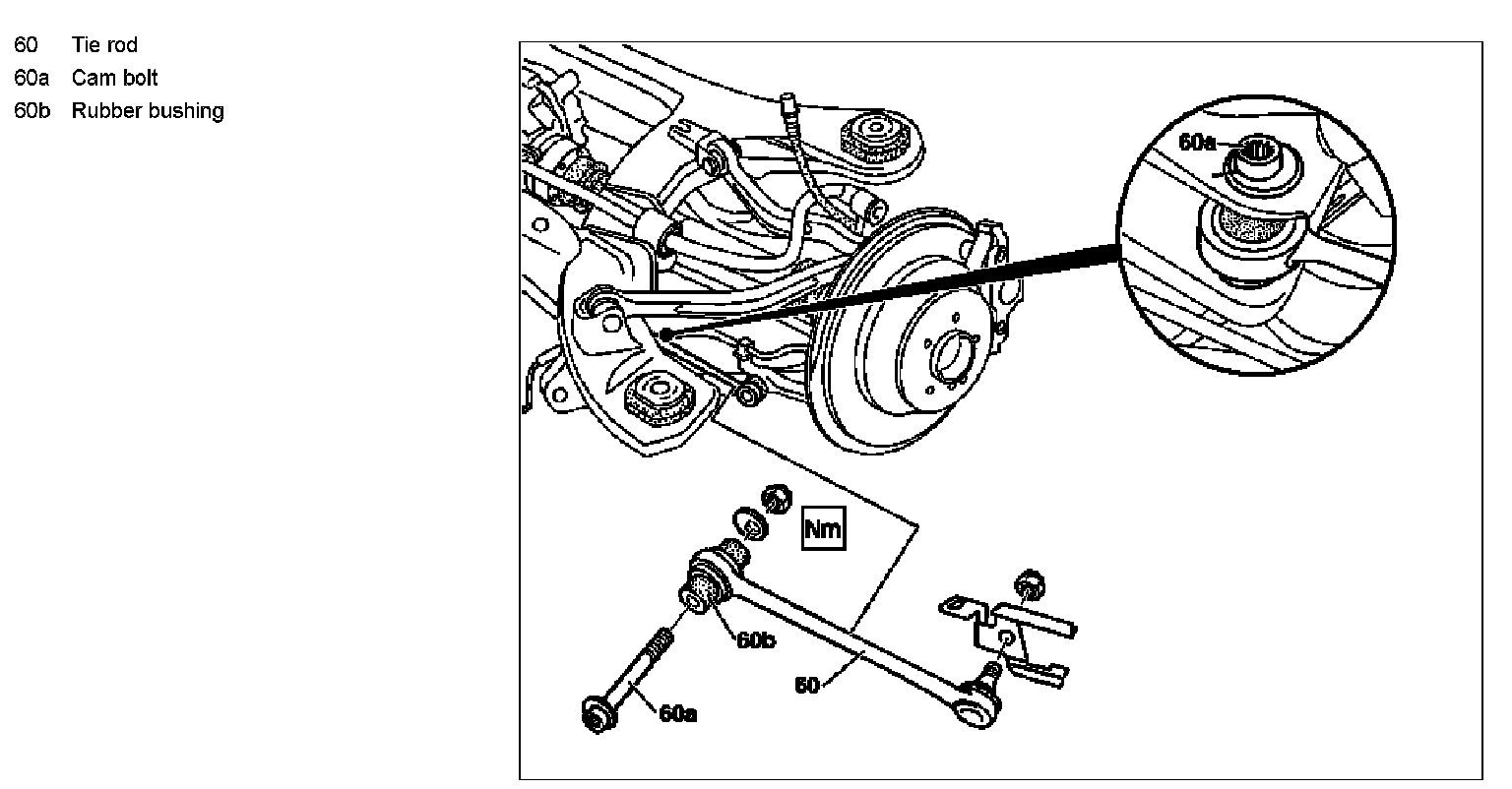 60 Tie rod
60a Cam bolt
60b Rubber bushing

60a

Nm

60b

60

60a