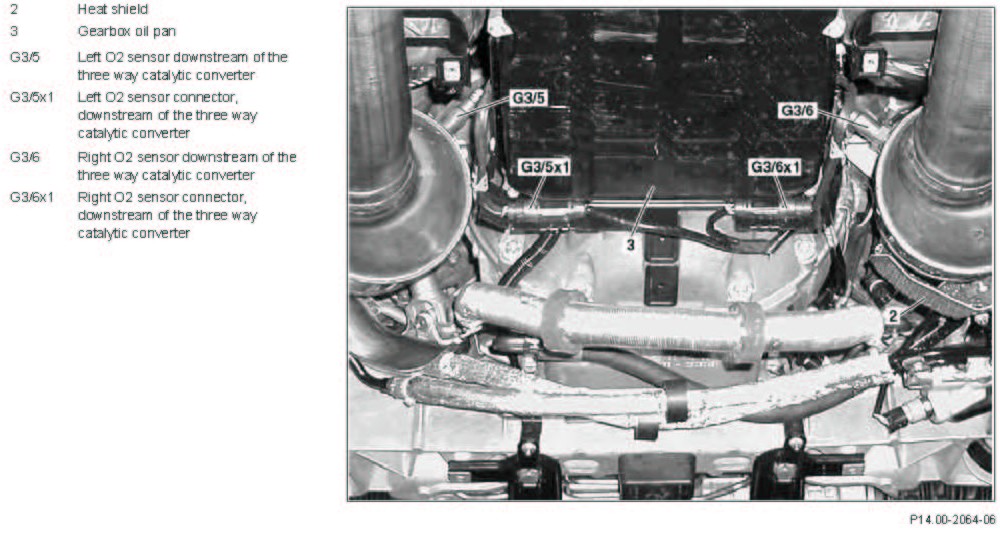 2 Heat shield
3 Gearbox oil pan
G3/5 Left O2 sensor downstream of the three way catalytic converter
G3/5x1 Left O2 sensor connector, downstream of the three way catalytic converter
G3/6 Right O2 sensor downstream of the three way catalytic converter
G3/6x1 Right O2 sensor connector, downstream of the three way catalytic converter

G3/5
G3/6
G3/5x1
G3/6x1
3
2

P14.00-2064-06