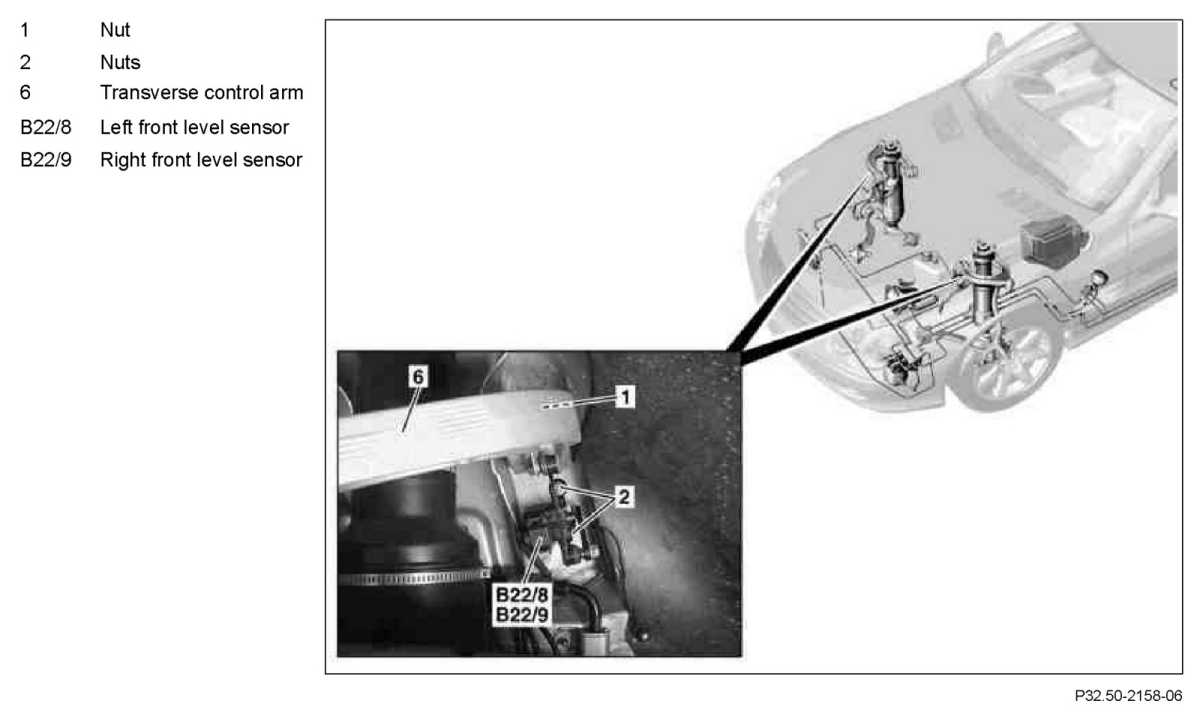 1 Nut
2 Nuts
6 Transverse control arm
B22/8 Left front level sensor
B22/9 Right front level sensor

6
1
2
B22/8
B22/9

P32.50-2158-06