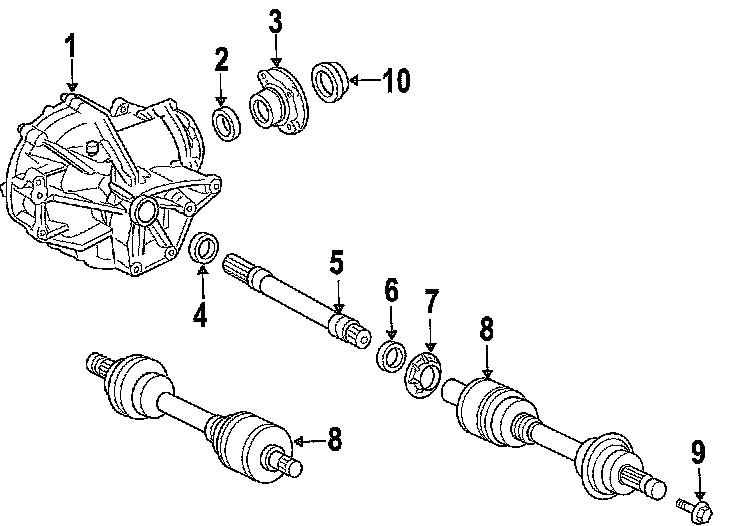 1
2
3
10
4
5
6
7
8
8
9