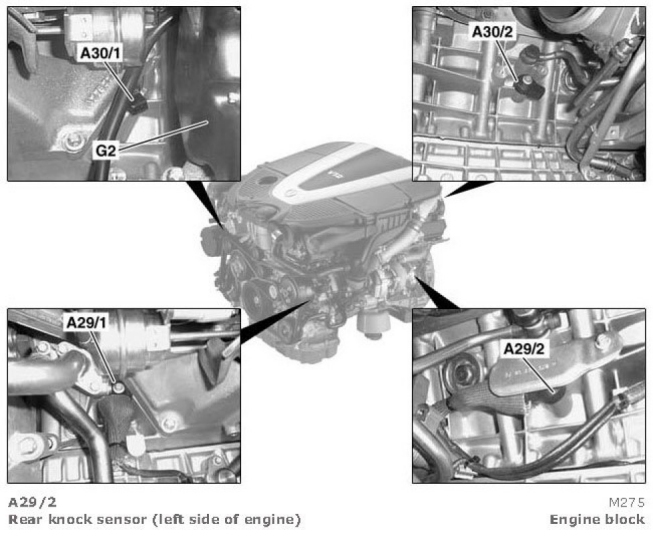 A30/1

G2

A30/2

A29/1

A29/2

A29/2
Rear knock sensor (left side of engine)

M275
Engine block