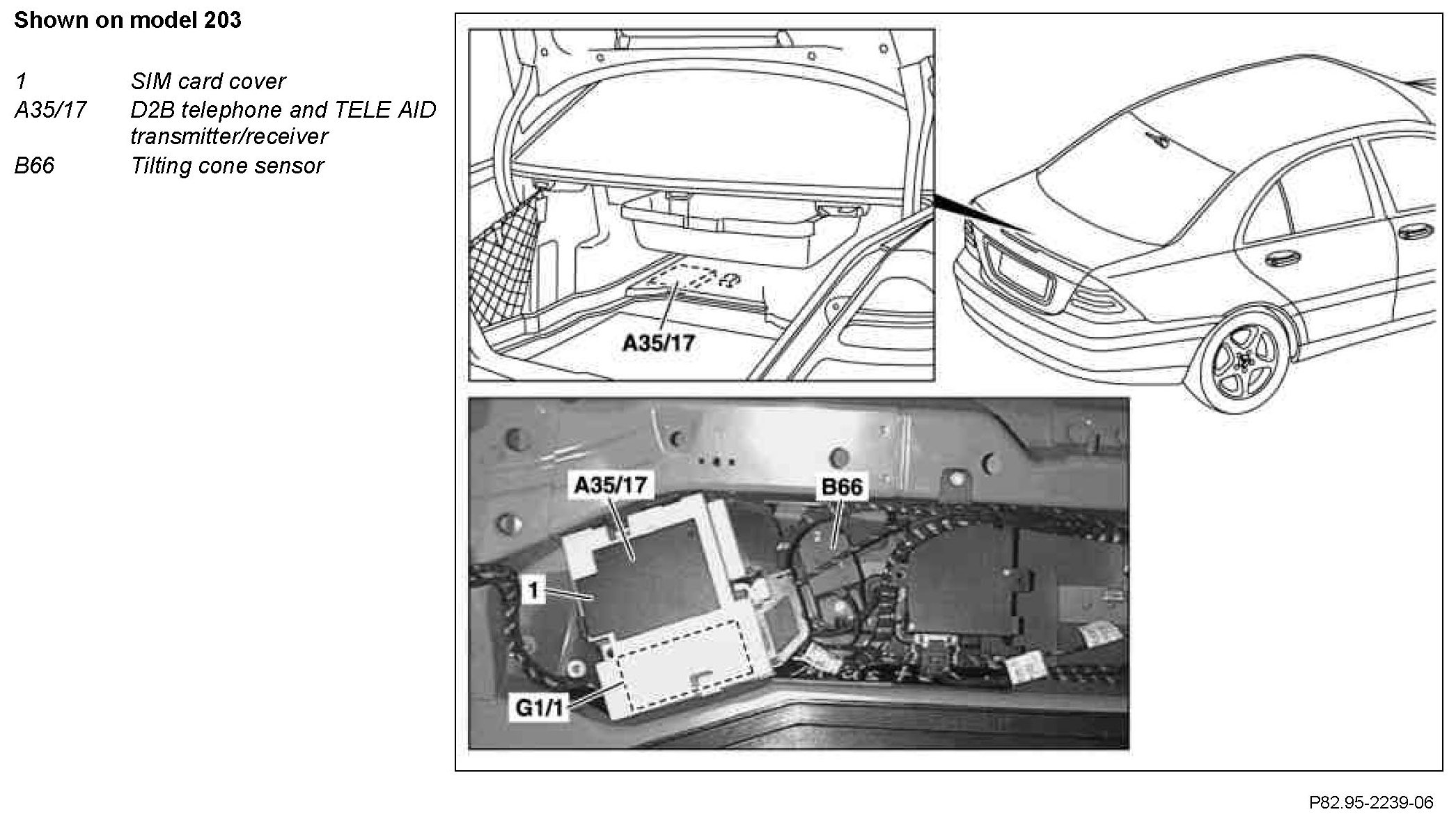 Shown on model 203

1 SIM card cover
A35/17 D2B telephone and TELE AID transmitter/receiver
B66 Tilting cone sensor

A35/17

A35/17

B66

1

G1/1

P82.95-2239-06