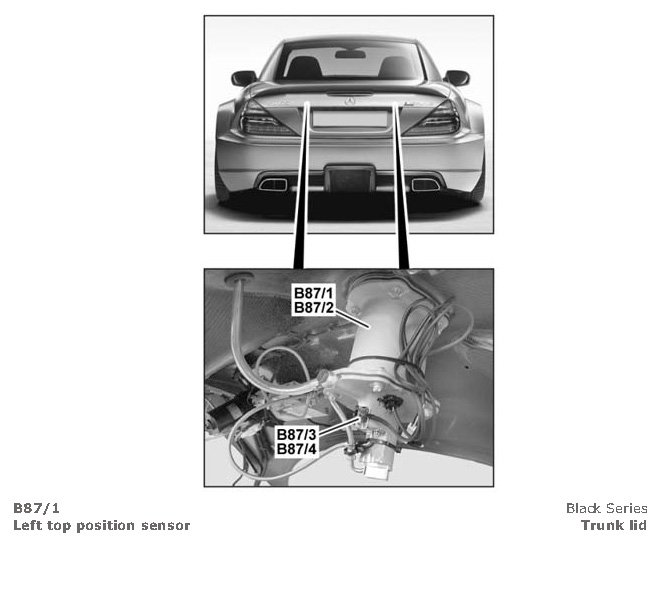 B87/1
B87/2

B87/3
B87/4

B87/1
Left top position sensor

Black Series
Trunk lid