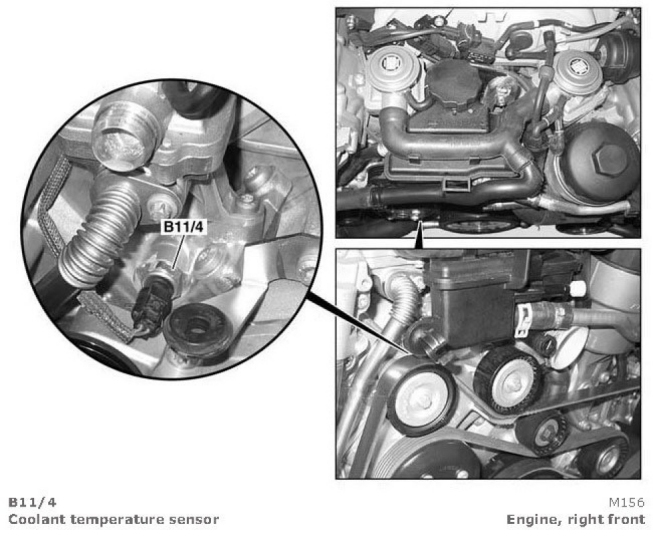 B11/4

B11/4
Coolant temperature sensor

M156
Engine, right front