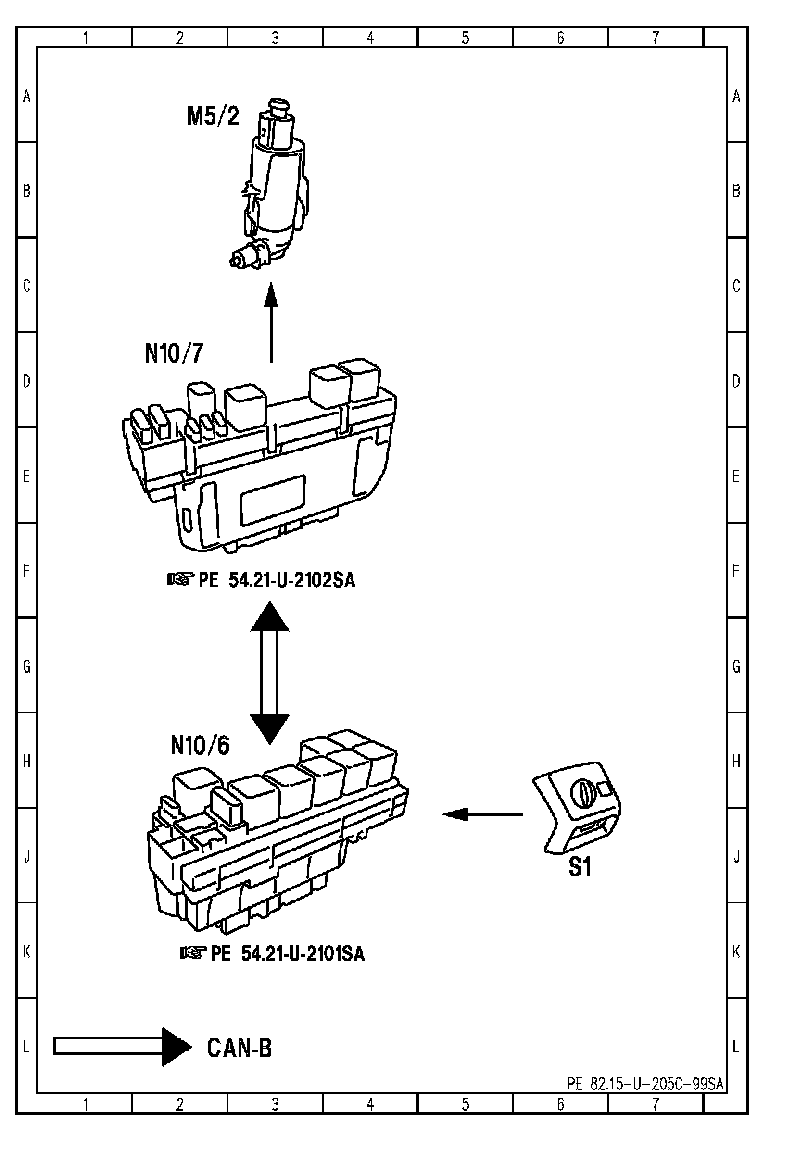 1 2 3 4 5 6 7

A B C D E F G H J K L

M5/2

N10/7

☞ PE 54.21-U-2102SA

N10/6

S1

☞ PE 54.21-U-2101SA

CAN-B

PE 82.15-U-2050-99SA

A B C D E F G H J K L

1 2 3 4 5 6 7