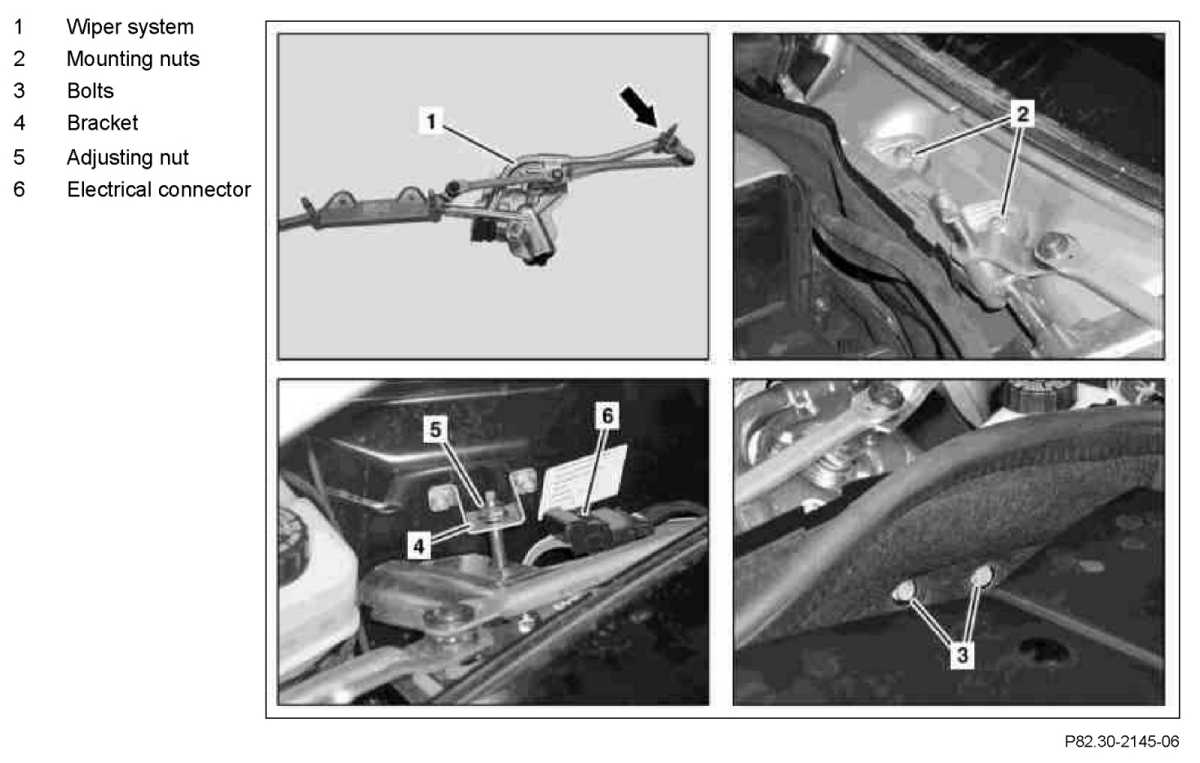 1 Wiper system
2 Mounting nuts
3 Bolts
4 Bracket
5 Adjusting nut
6 Electrical connector

1

2

5

6

4

3

P82.30-2145-06