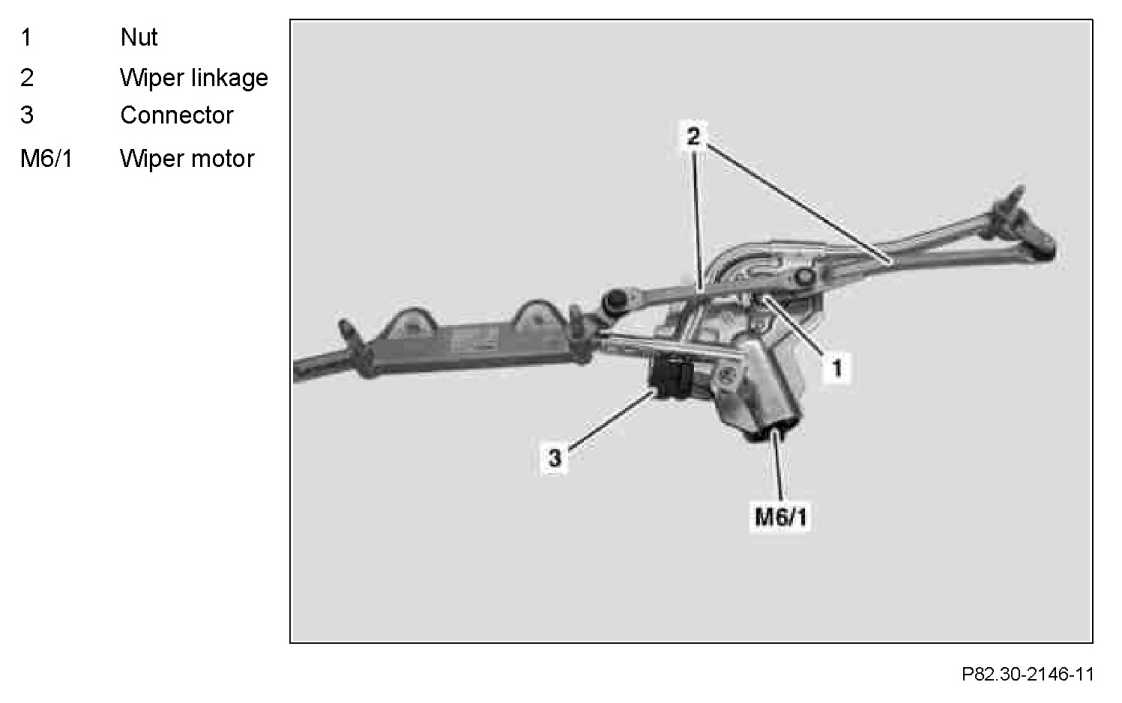 1 Nut
2 Wiper linkage
3 Connector
M6/1 Wiper motor

2

1

3

M6/1

P82.30-2146-11