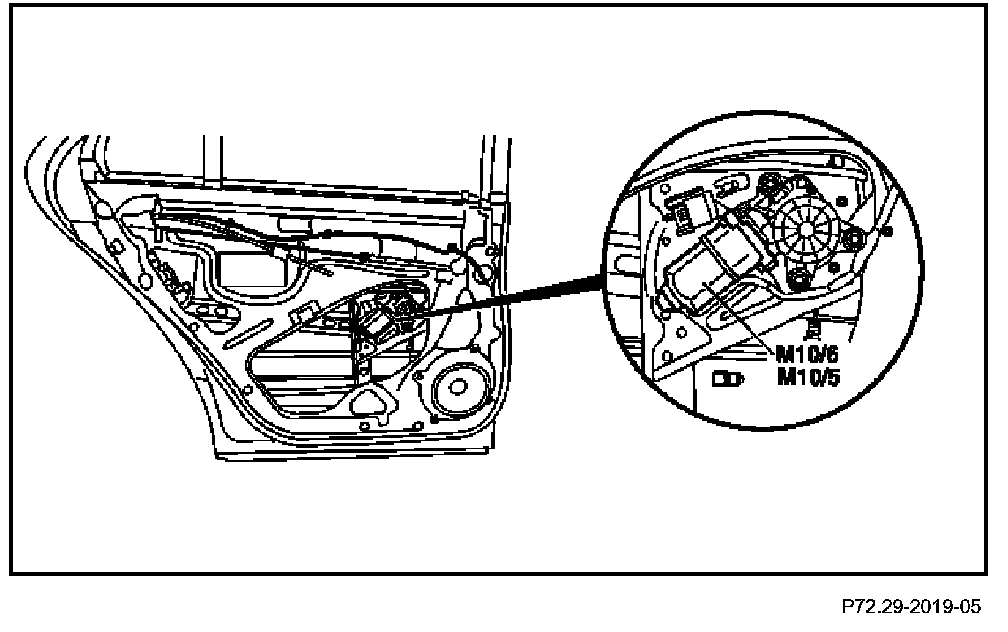 M10/6
M10/5

P72.29-2019-05