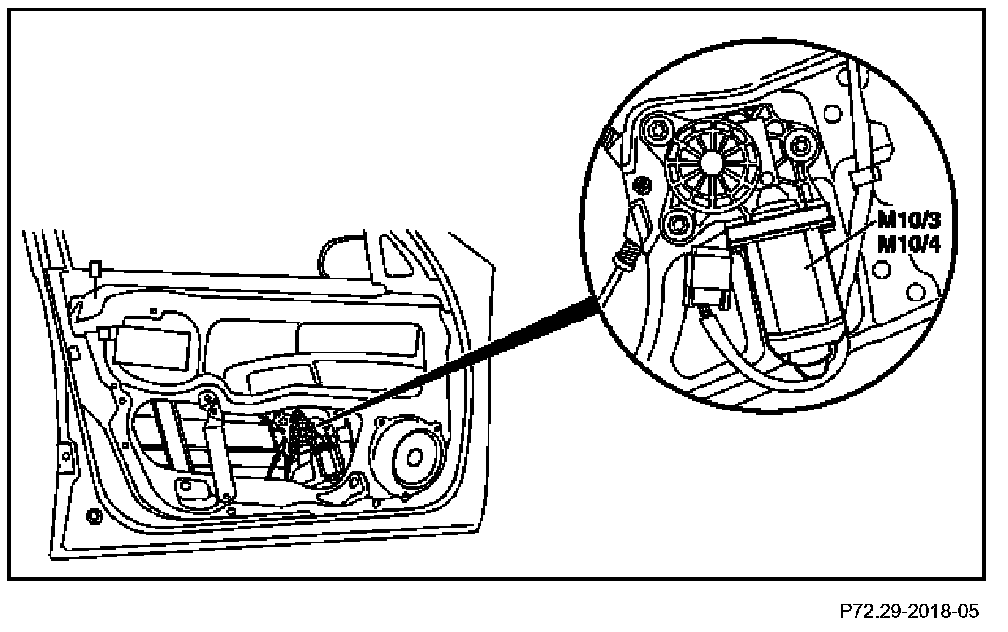 M10/3
M10/4

P72.29-2018-05