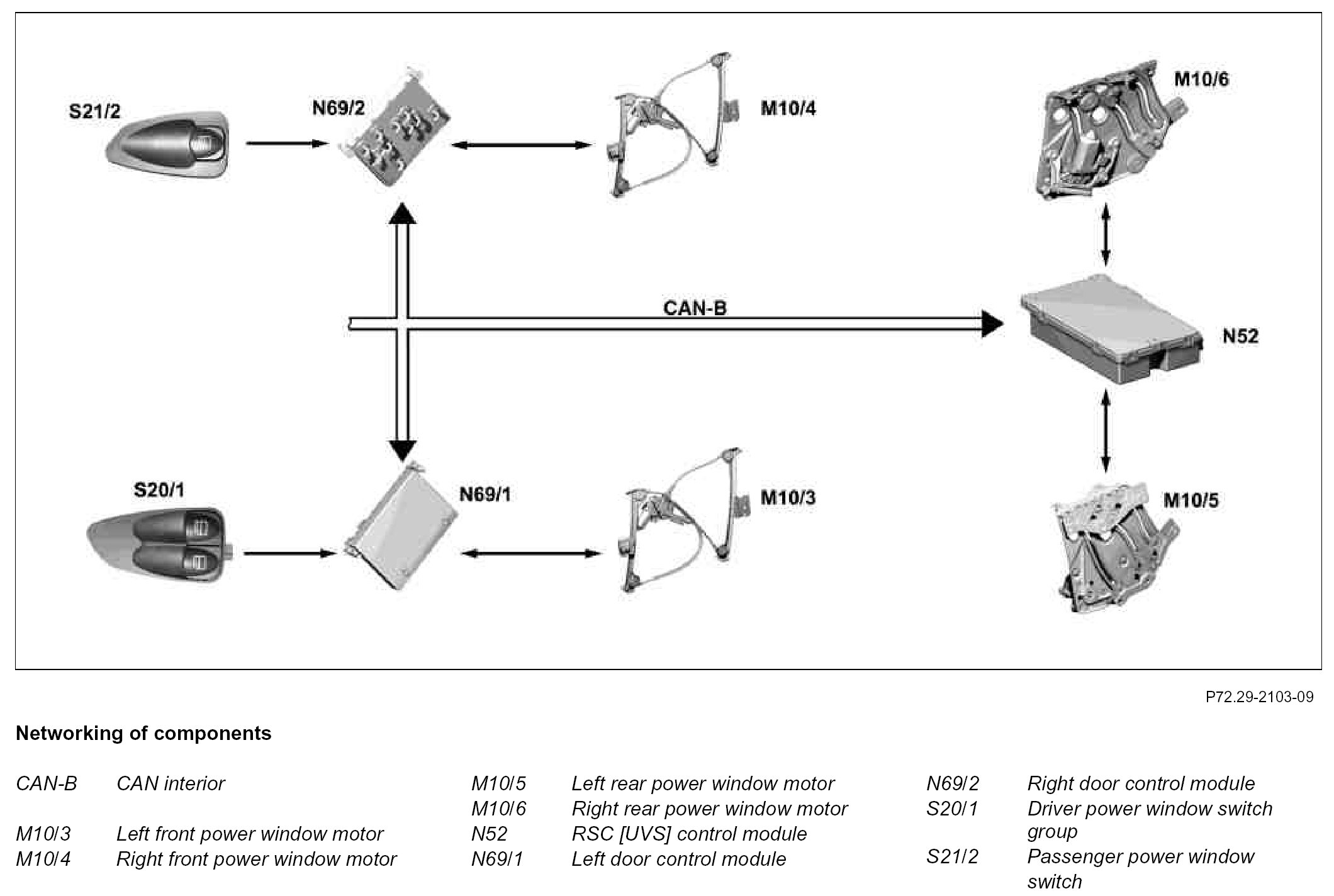 S21/2

N69/2

M10/4

M10/6

CAN-B

N52

S20/1

N69/1

M10/3

M10/5

P72.29-2103-09

**Networking of components**

CAN-B CAN interior

M10/3 Left front power window motor
M10/4 Right front power window motor

M10/5 Left rear power window motor
M10/6 Right rear power window motor
N52 RSC [UVS] control module
N69/1 Left door control module

N69/2 Right door control module
S20/1 Driver power window switch group
S21/2 Passenger power window switch