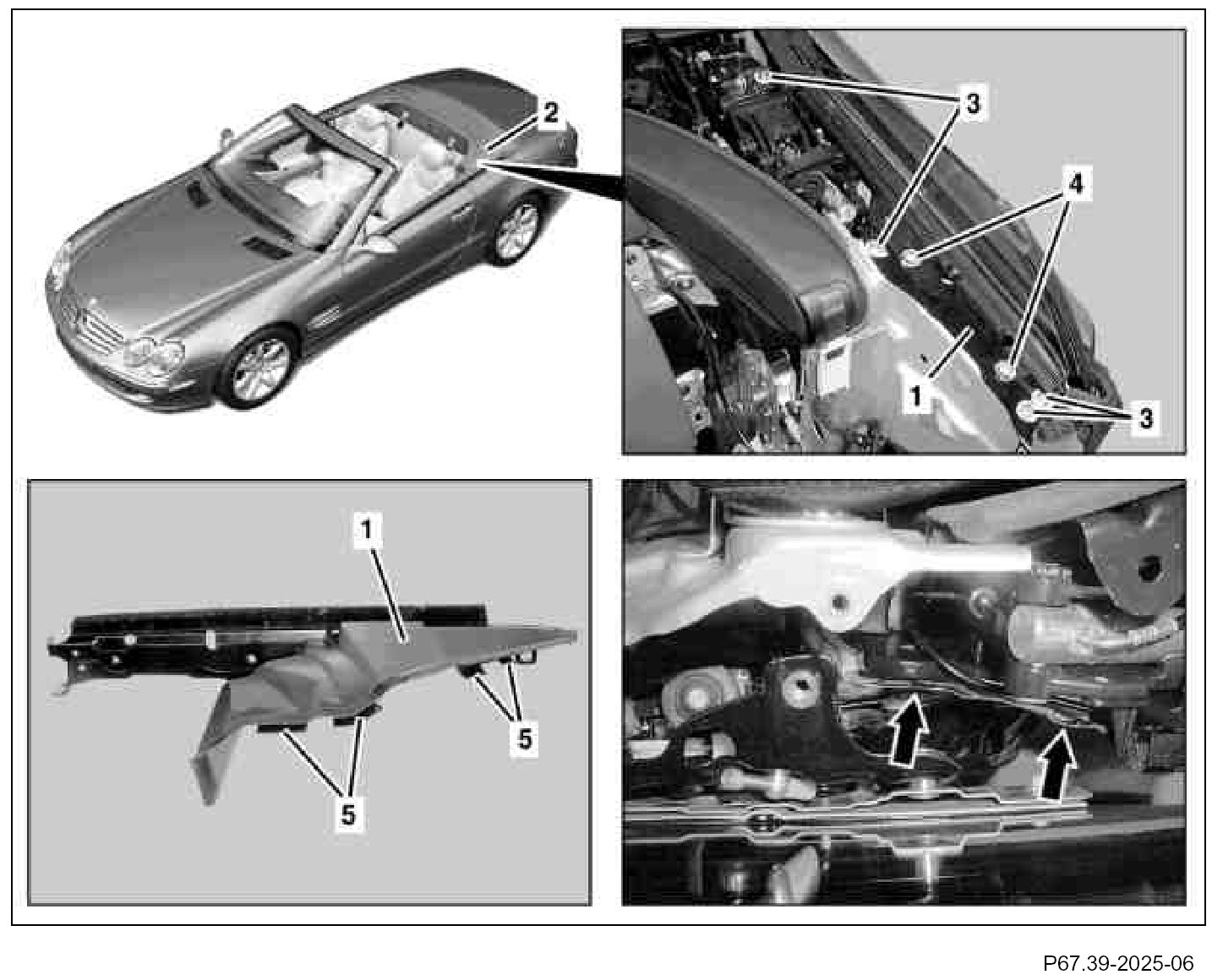 2

3

4

1

3

1

5

5

P67.39-2025-06