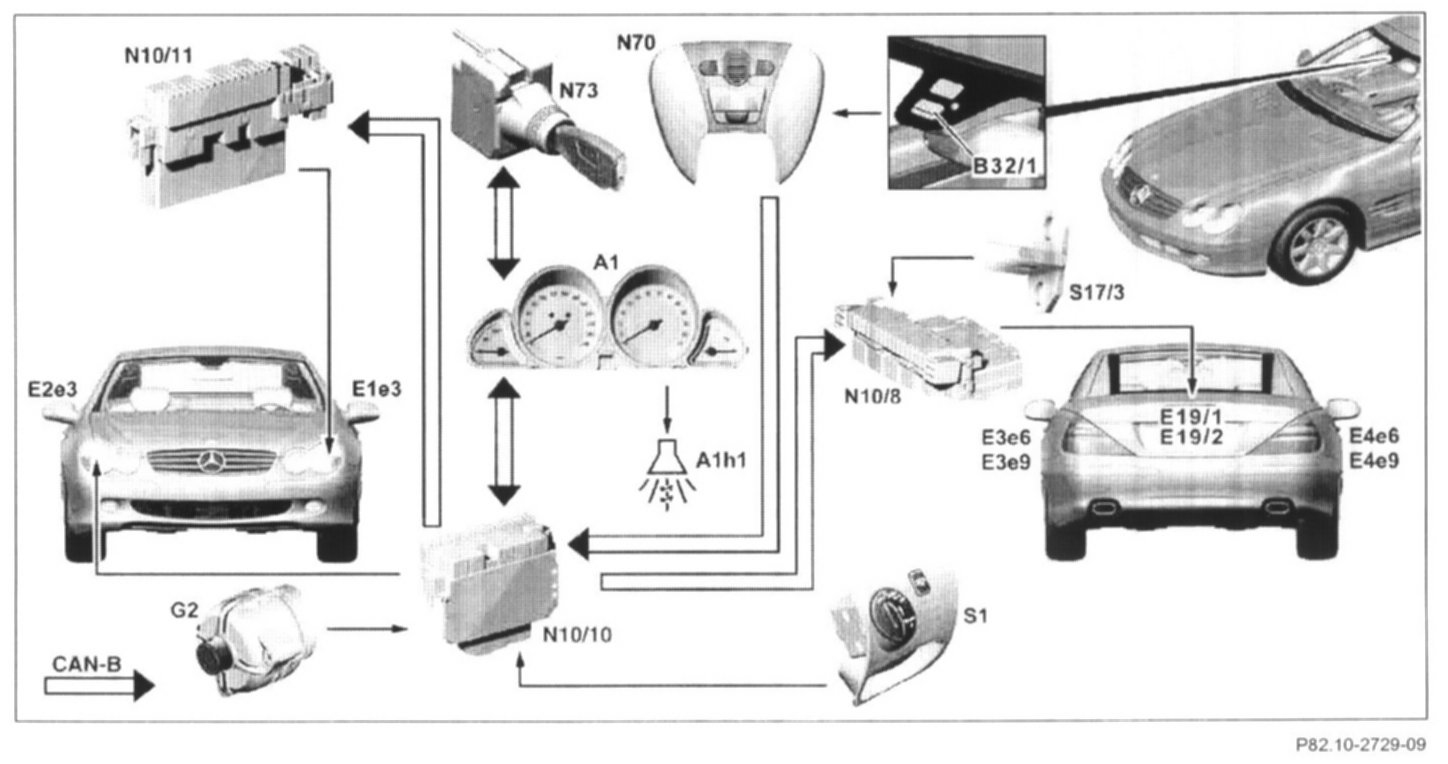 N10/11
N73
N70
B32/1
A1
S17/3
E2e3
E1e3
N10/8
E19/1
E19/2
E3e6
E3e9
E4e6
E4e9
A1h1
G2
N10/10
S1
CAN-B
P82.10-2729-09