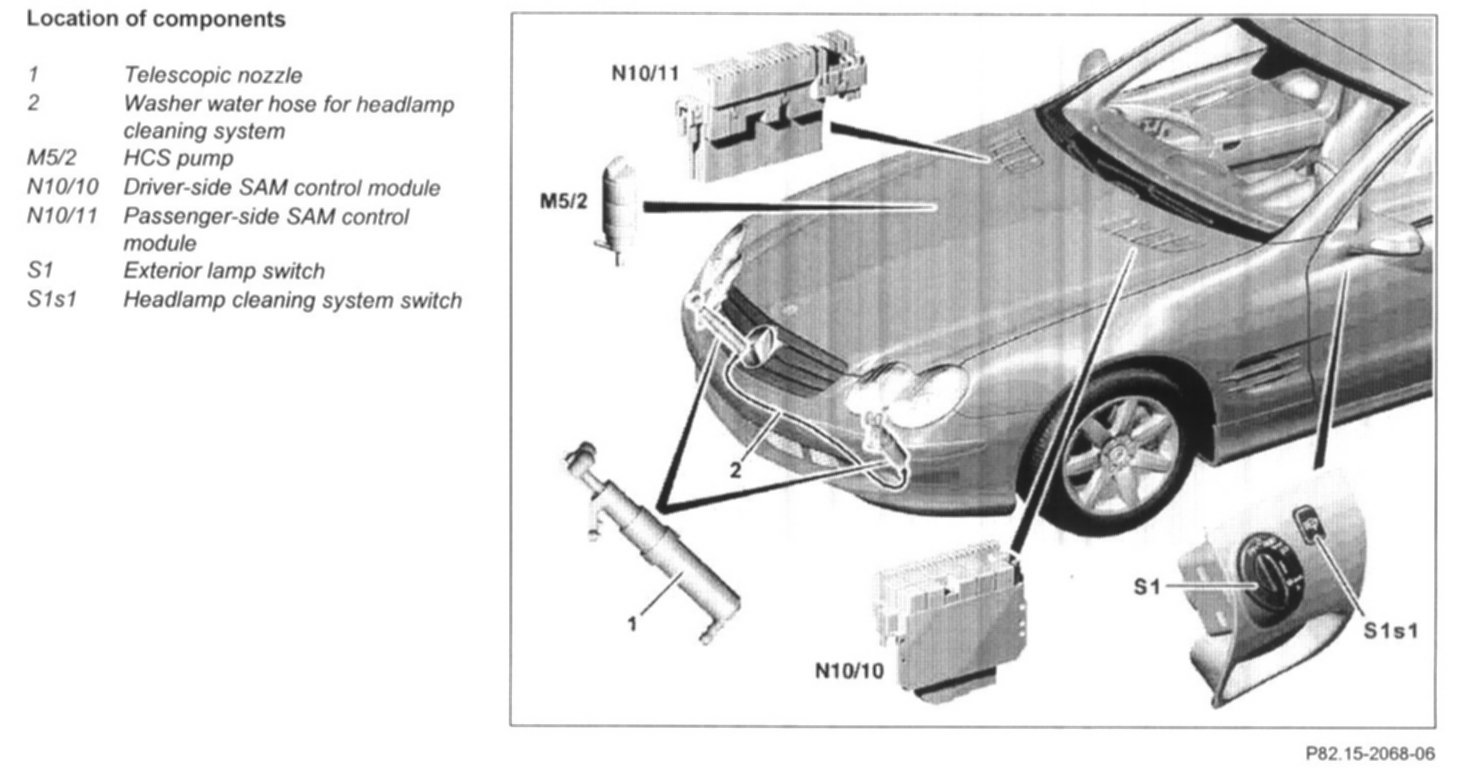 Location of components

1 Telescopic nozzle
2 Washer water hose for headlamp cleaning system
M5/2 HCS pump
N10/10 Driver-side SAM control module
N10/11 Passenger-side SAM control module
S1 Exterior lamp switch
S1s1 Headlamp cleaning system switch

N10/11
M5/2
2
1
N10/10
S1
S1s1

P82.15-2068-06