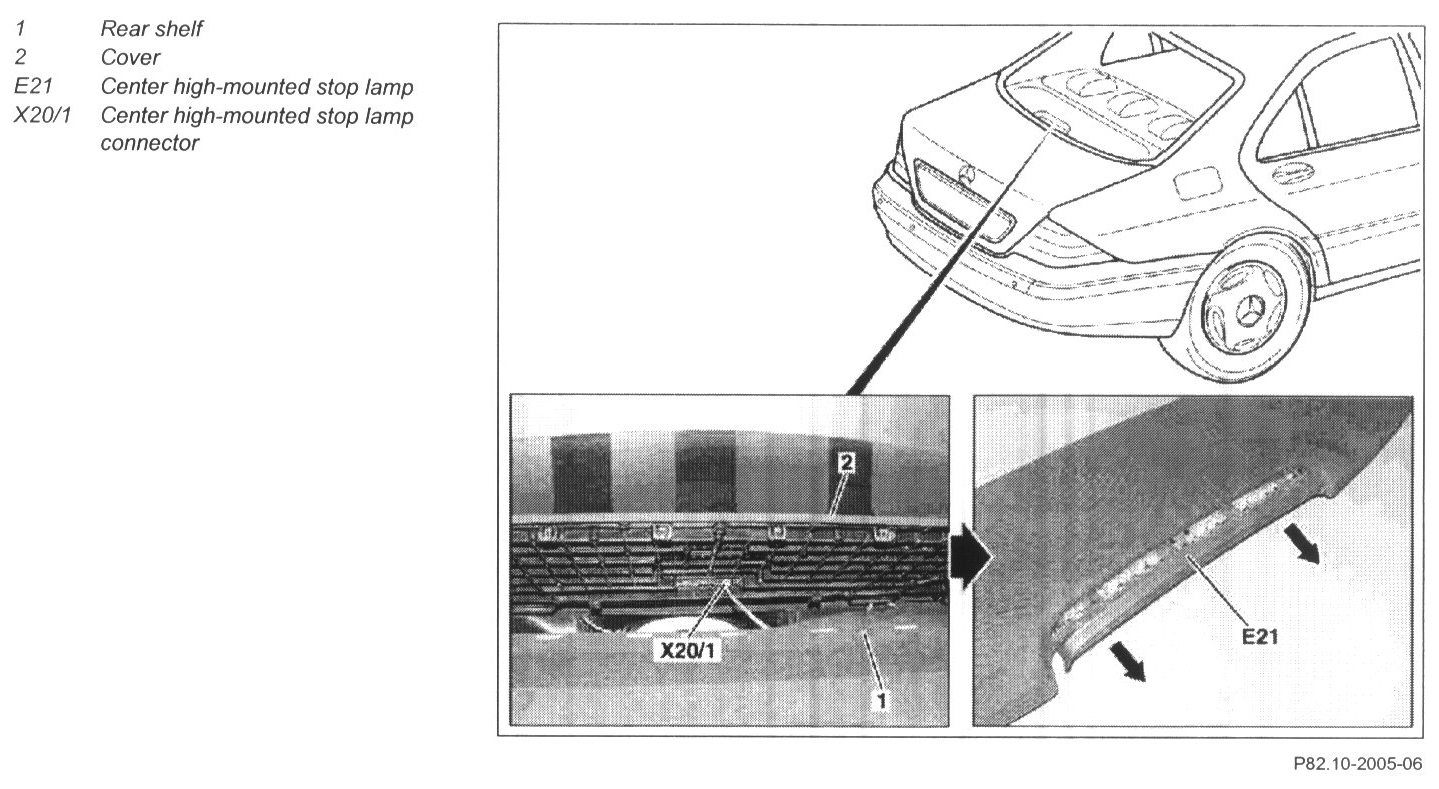 1 Rear shelf
2 Cover
E21 Center high-mounted stop lamp
X20/1 Center high-mounted stop lamp connector

2
X20/1
1
E21

P82.10-2005-06